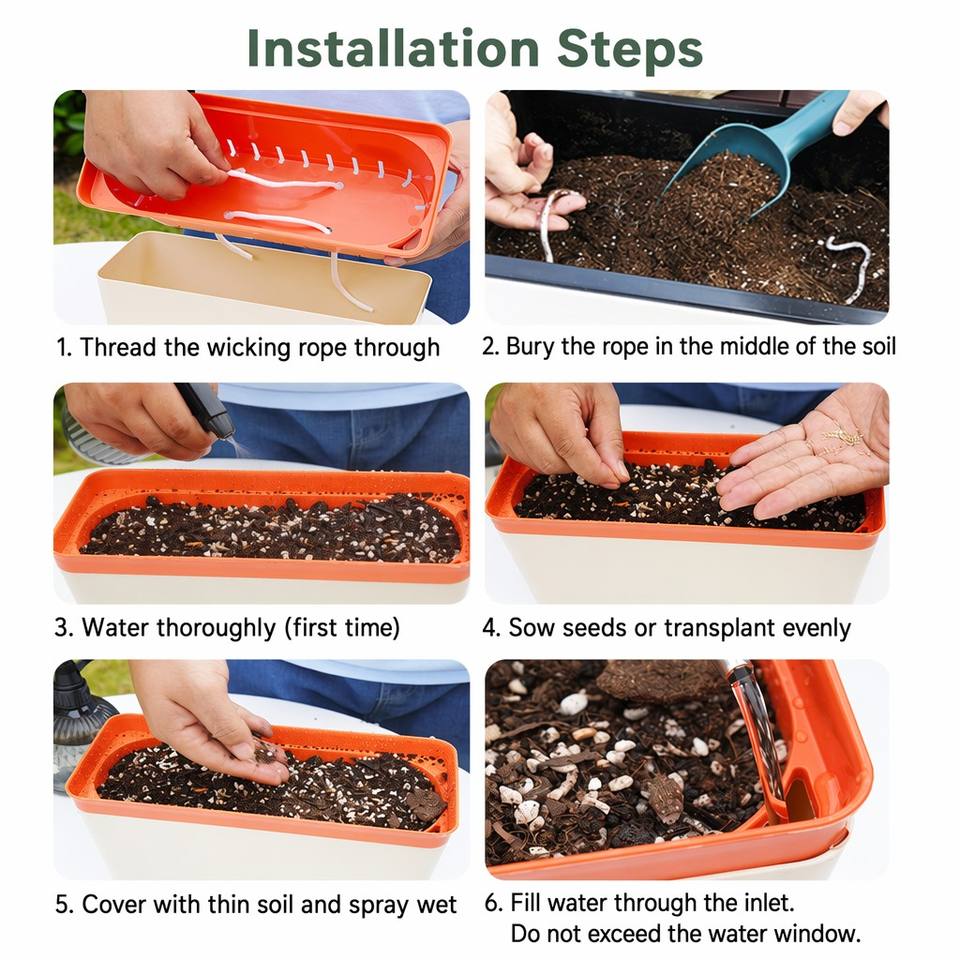 Installation Steps

1. Thread the wicking rope through

2. Bury the rope in the middle of the soil

3. Water thoroughly (first time)

4. Sow seeds or transplant evenly

5. Cover with thin soil and spray wet

6. Fill water through the inlet. Do not exceed the water window.