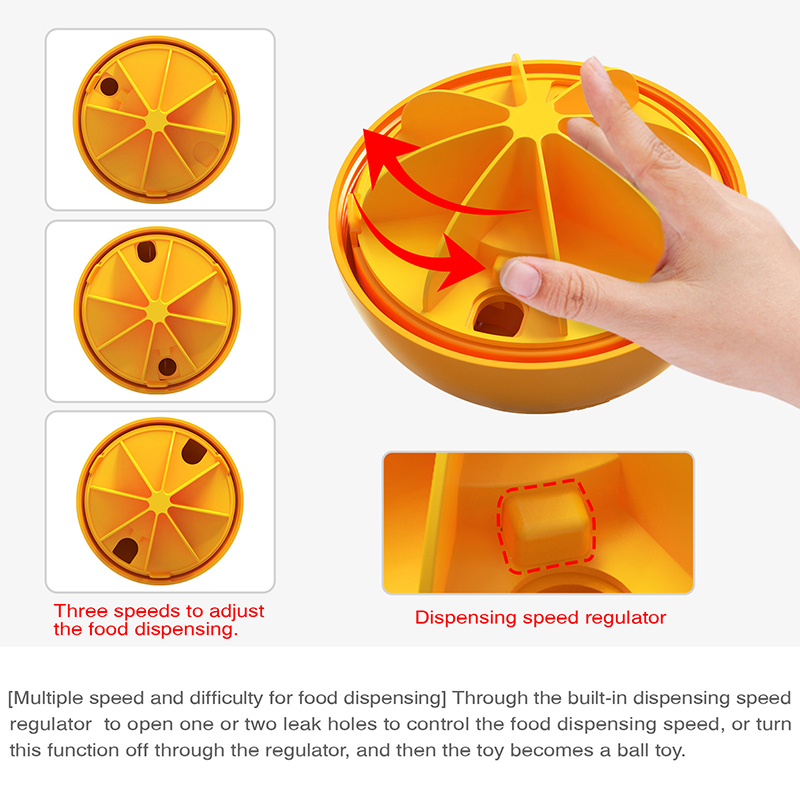 Three speeds to adjust the food dispensing.

Dispensing speed regulator

[Multiple speed and difficulty for food dispensing] Through the built-in dispensing speed regulator to open one or two leak holes to control the food dispensing speed, or turn this function off through the regulator, and then the toy becomes a ball toy.