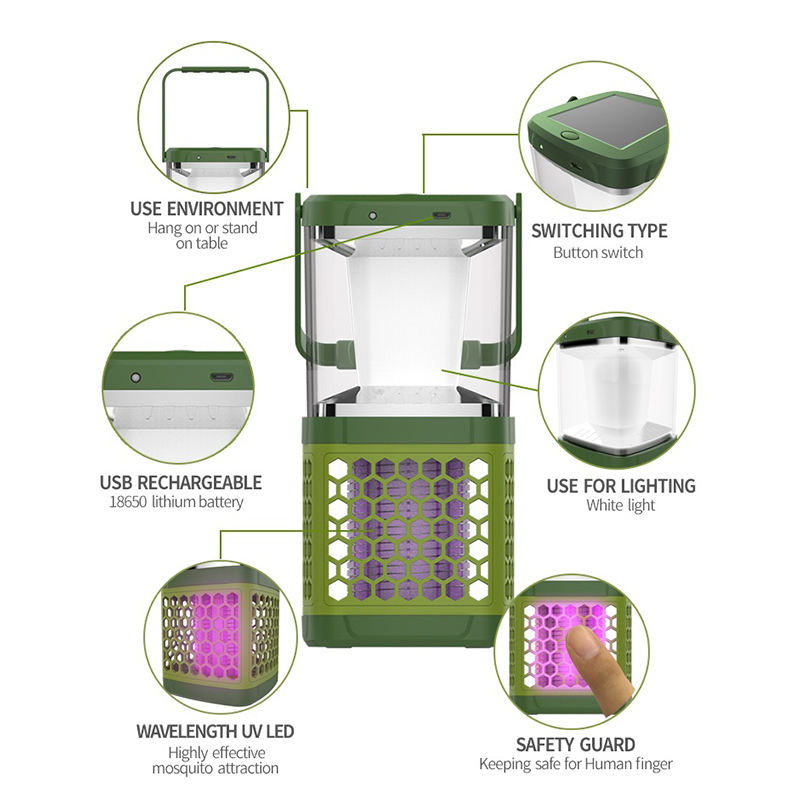 USE ENVIRONMENT
Hang on or stand on table

SWITCHING TYPE
Button switch

USB RECHARGEABLE
18650 lithium battery

USE FOR LIGHTING
White light

WAVELENGTH UV LED
Highly effective mosquito attraction

SAFETY GUARD
Keeping safe for Human finger