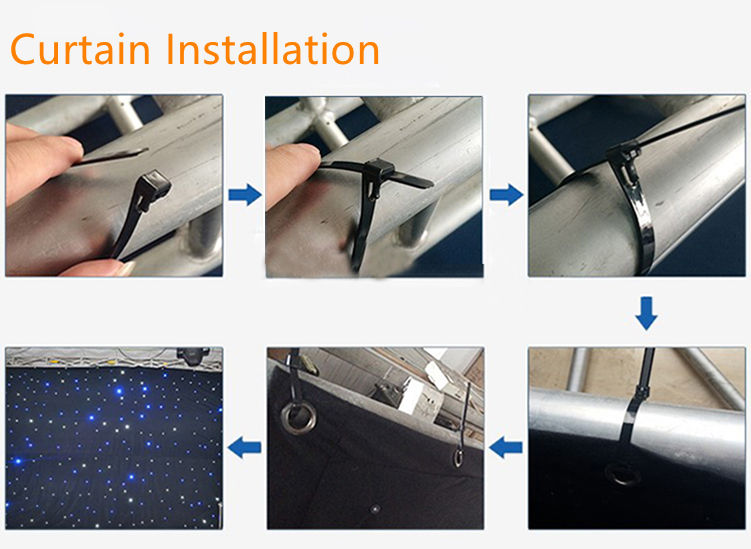 Curtain Installation