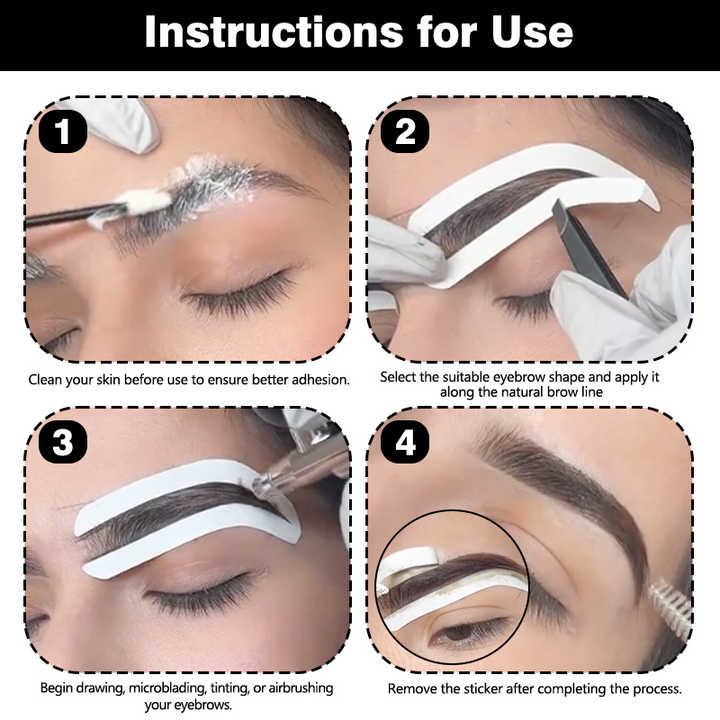 Instructions for Use

1

Clean your skin before use to ensure better adhesion.

2

Select the suitable eyebrow shape and apply it along the natural brow line

3

Begin drawing, microblading, tinting, or airbrushing your eyebrows.

4

Remove the sticker after completing the process.