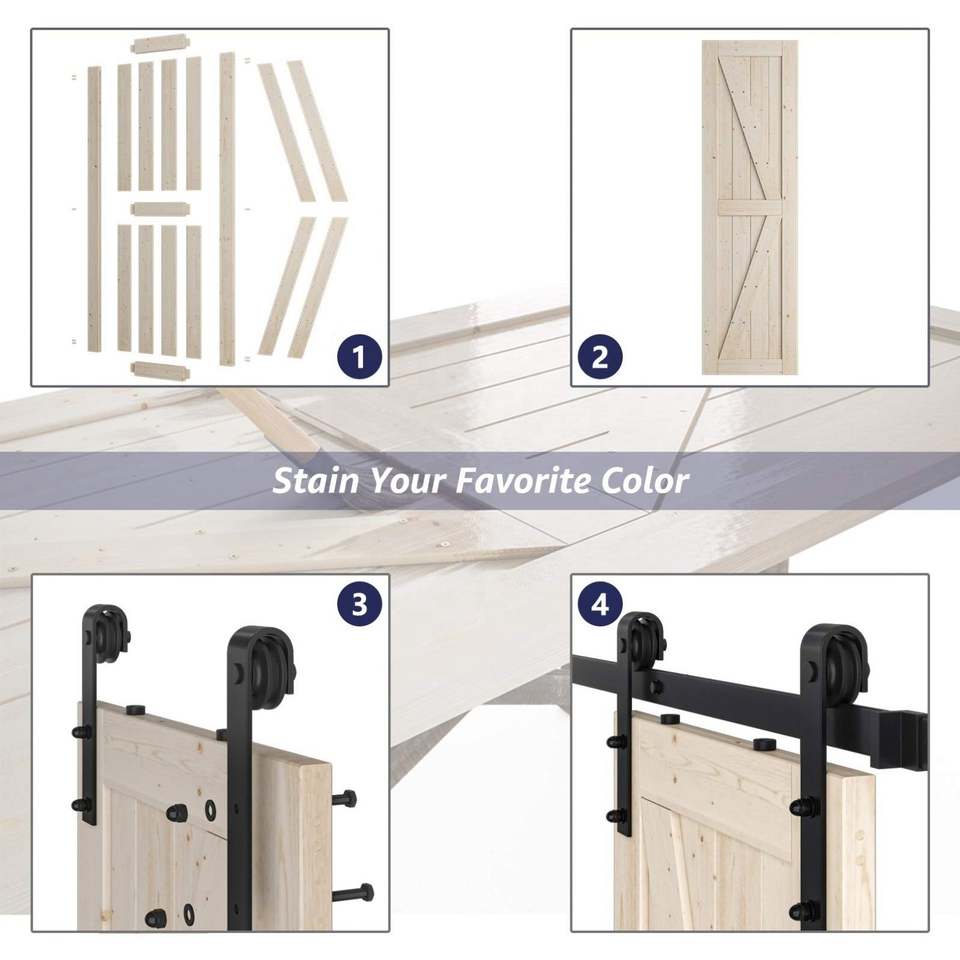 1

2

Stain Your Favorite Color

3

4