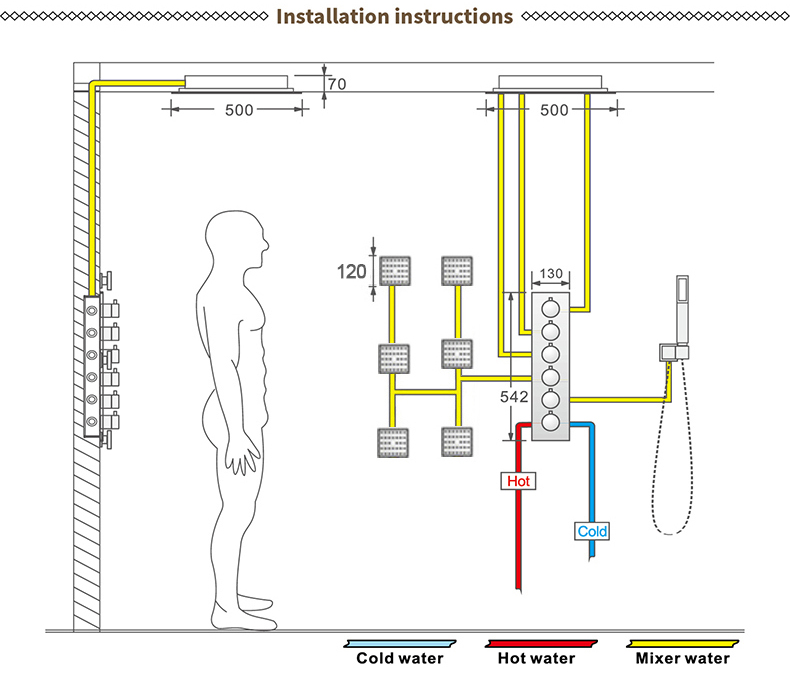 Installation instructions

70

500

500

120

130

542

Hot

Cold

Cold water

Hot water

Mixer water