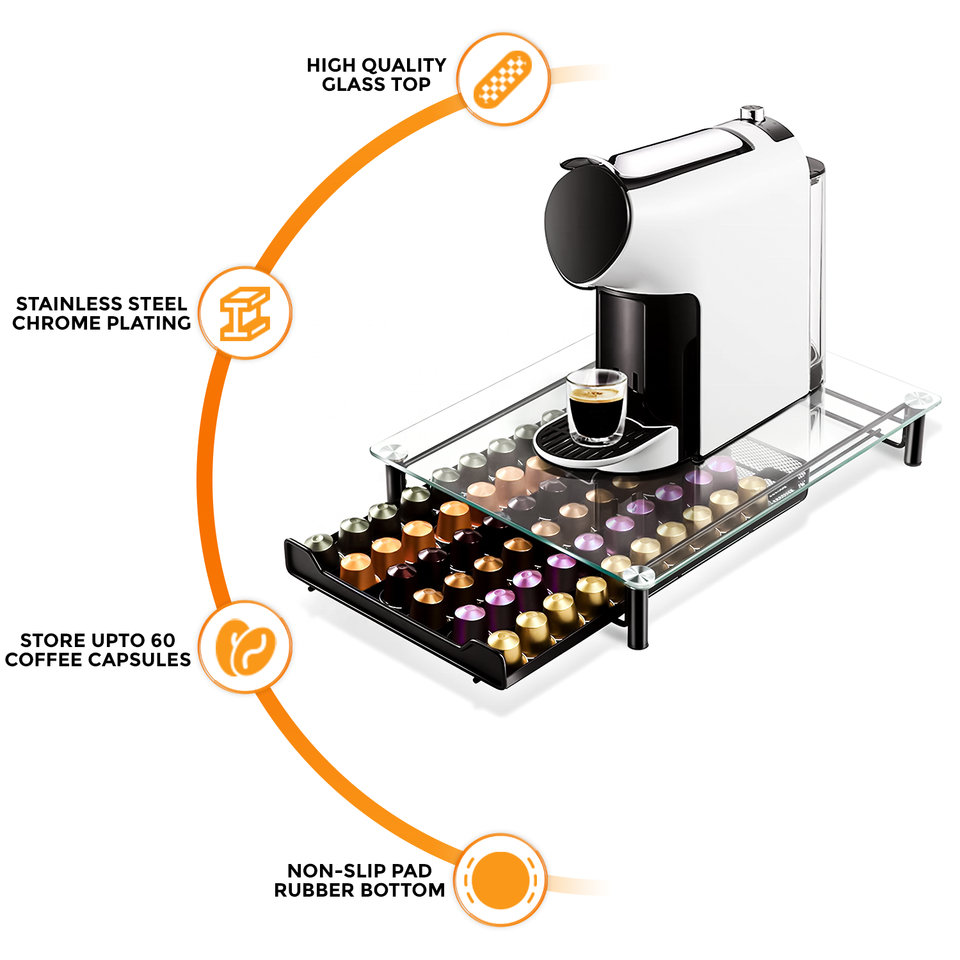 HIGH QUALITY GLASS TOP

STAINLESS STEEL CHROME PLATING

STORE UPTO 60 COFFEE CAPSULES

NON-SLIP PAD RUBBER BOTTOM