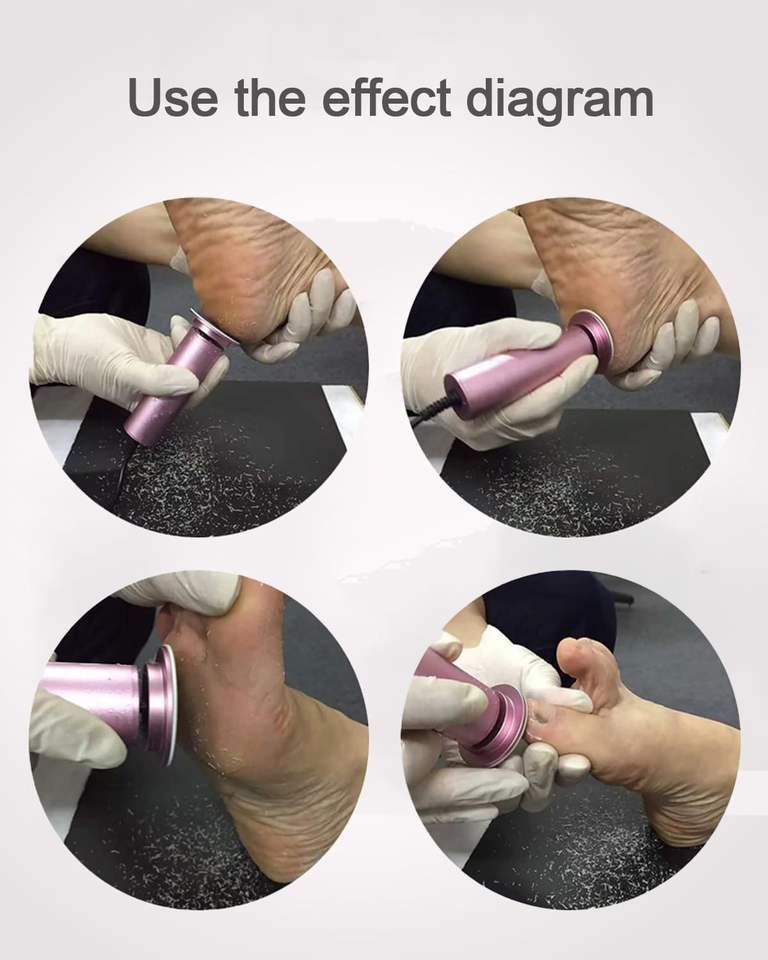 Use the effect diagram