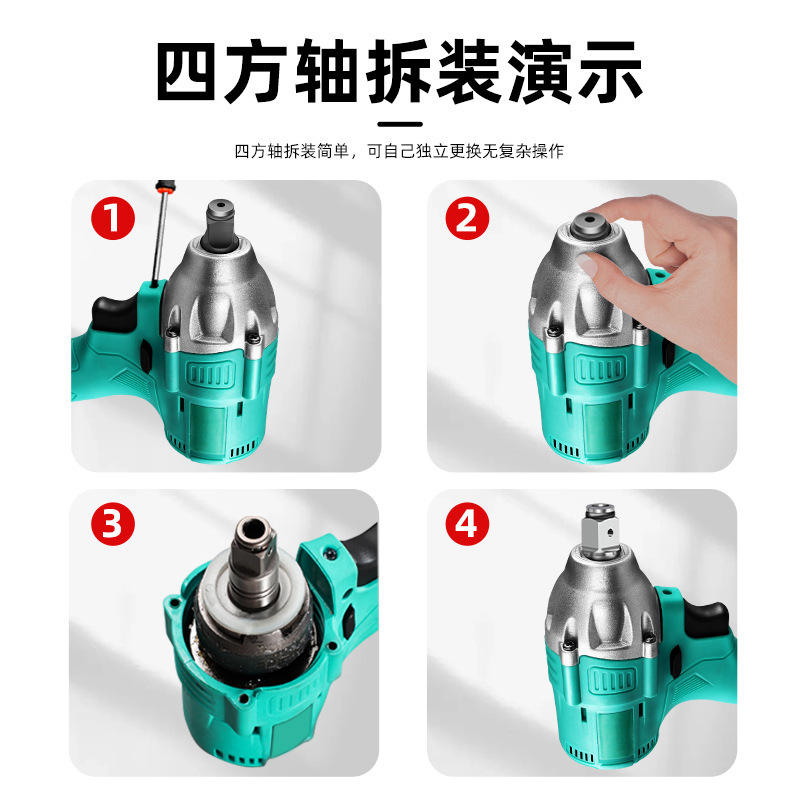 四方轴拆装演示

四方轴拆装简单，可自己独立更换无复杂操作

1

2

3

4