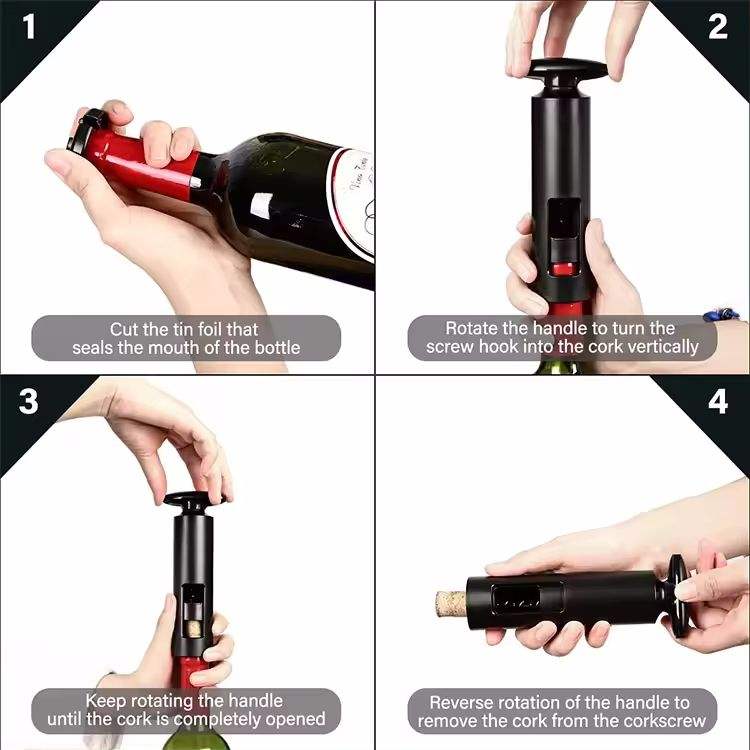 1

Cut the tin foil that seals the mouth of the bottle

2

Rotate the handle to turn the screw hook into the cork vertically

3

Keep rotating the handle until the cork is completely opened

4

Reverse rotation of the handle to remove the cork from the corkscrew