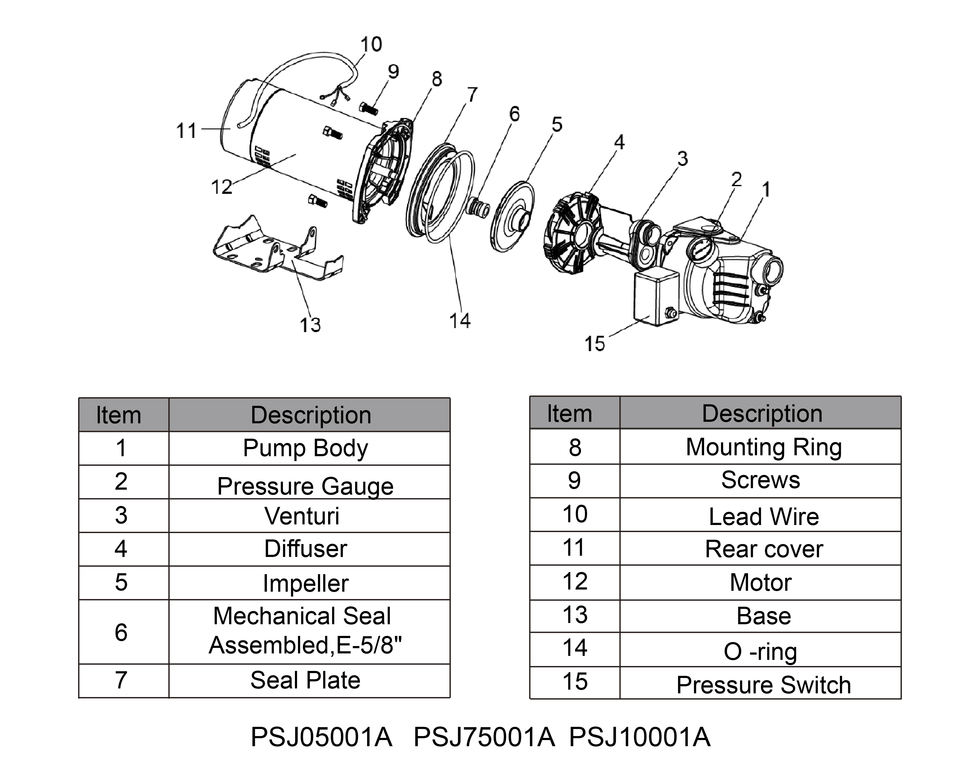 10
9
8
7
6
5
4
3
2
1
11
12
13
14
15

| Item | Description |
|---|---|
| 1 | Pump Body |
| 2 | Pressure Gauge |
| 3 | Venturi |
| 4 | Diffuser |
| 5 | Impeller |
| 6 | Mechanical Seal Assembled,E-5/8" |
| 7 | Seal Plate |

| Item | Description |
|---|---|
| 8 | Mounting Ring |
| 9 | Screws |
| 10 | Lead Wire |
| 11 | Rear cover |
| 12 | Motor |
| 13 | Base |
| 14 | O -ring |
| 15 | Pressure Switch |

PSJ05001A PSJ75001A PSJ10001A