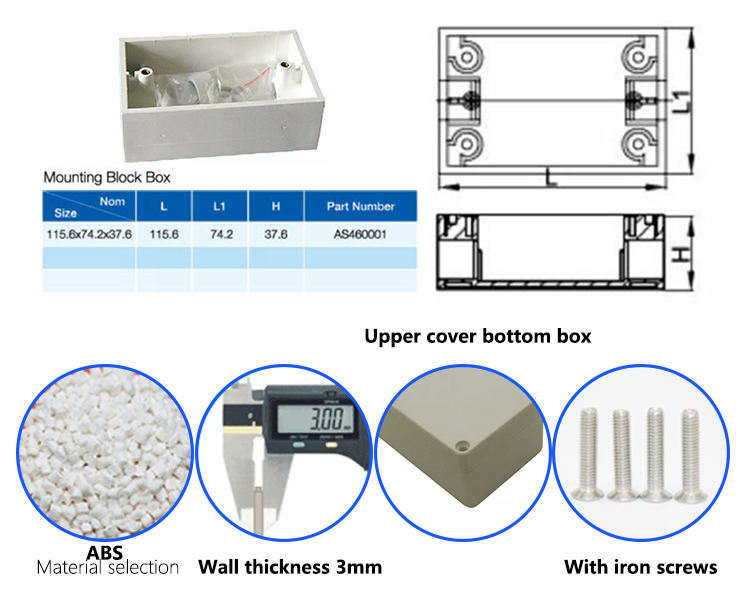 Mounting Block Box

| Nom Size | L | L1 | H | Part Number |
|---|---|---|---|---|
| 115.6x74.2x37.6 | 115.6 | 74.2 | 37.6 | AS460001 |
| | | | | |
| | | | | |

L1

L

H

Upper cover bottom box

3.00

ABS
Material selection

Wall thickness 3mm

With iron screws