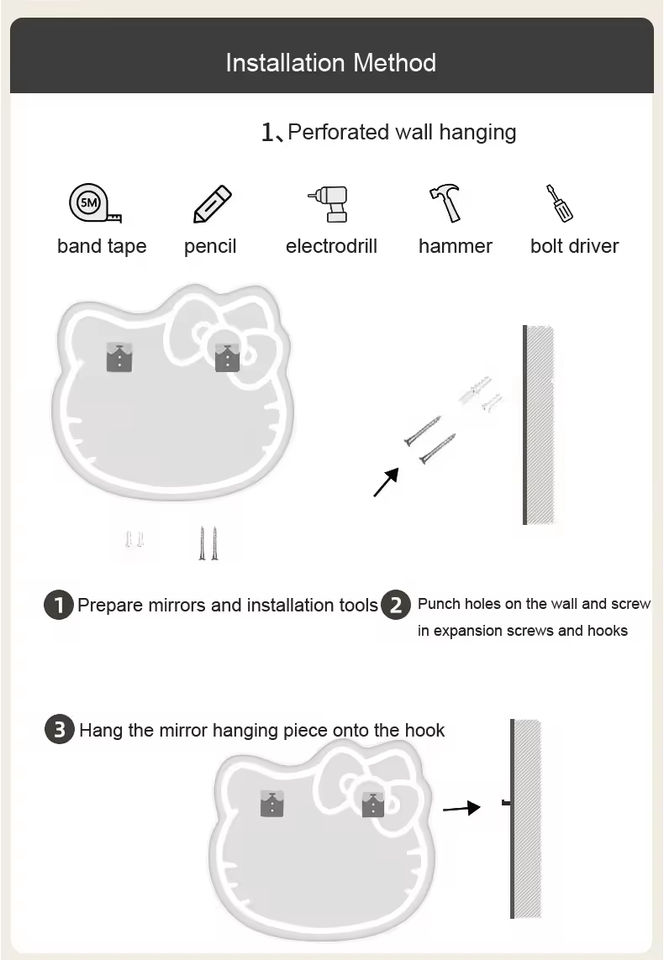 Installation Method

1、Perforated wall hanging

5M

band tape pencil electrodrill hammer bolt driver

1 Prepare mirrors and installation tools

2 Punch holes on the wall and screw in expansion screws and hooks

3 Hang the mirror hanging piece onto the hook