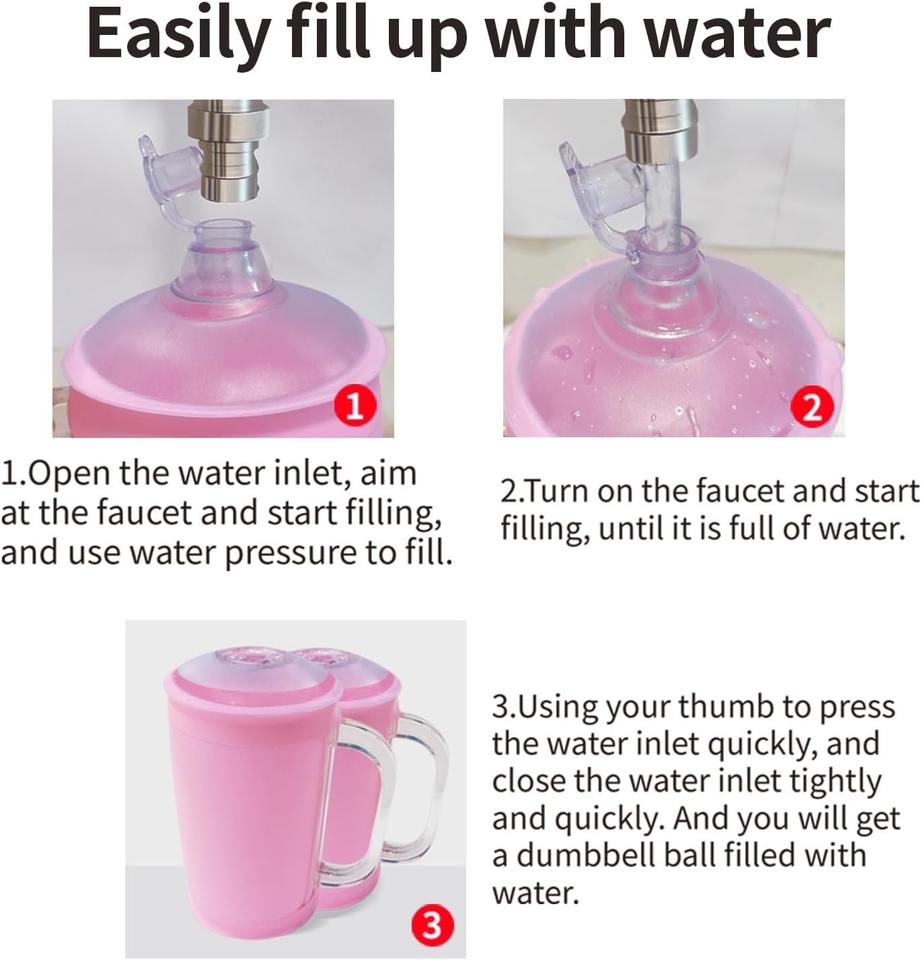 Easily fill up with water

1

2

1.Open the water inlet, aim at the faucet and start filling, and use water pressure to fill.

2.Turn on the faucet and start filling, until it is full of water.

3

3.Using your thumb to press the water inlet quickly, and close the water inlet tightly and quickly. And you will get a dumbbell ball filled with water.