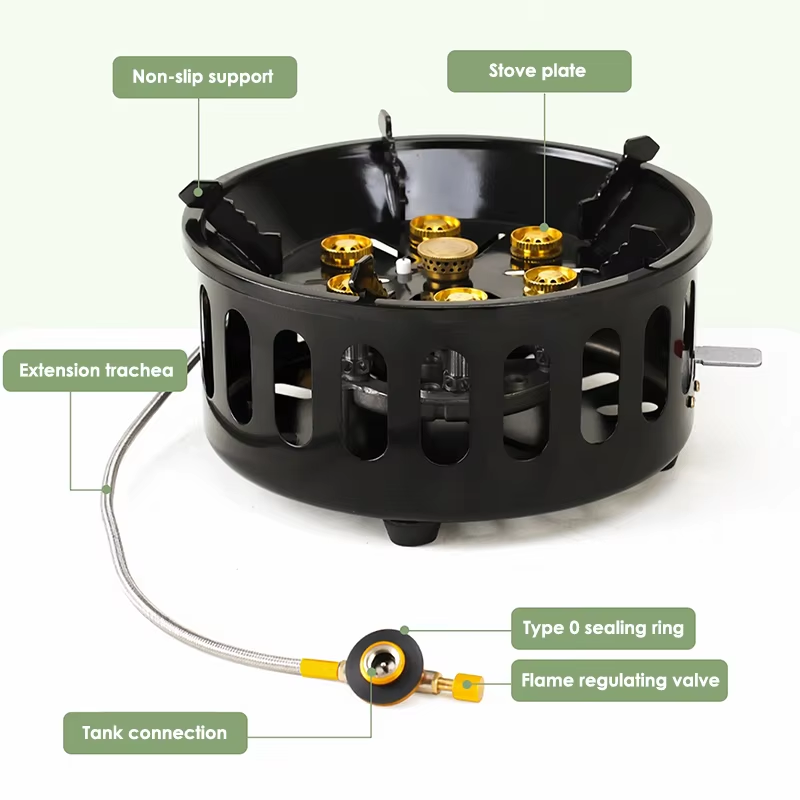 Non-slip support

Stove plate

Extension trachea

Type 0 sealing ring

Flame regulating valve

Tank connection