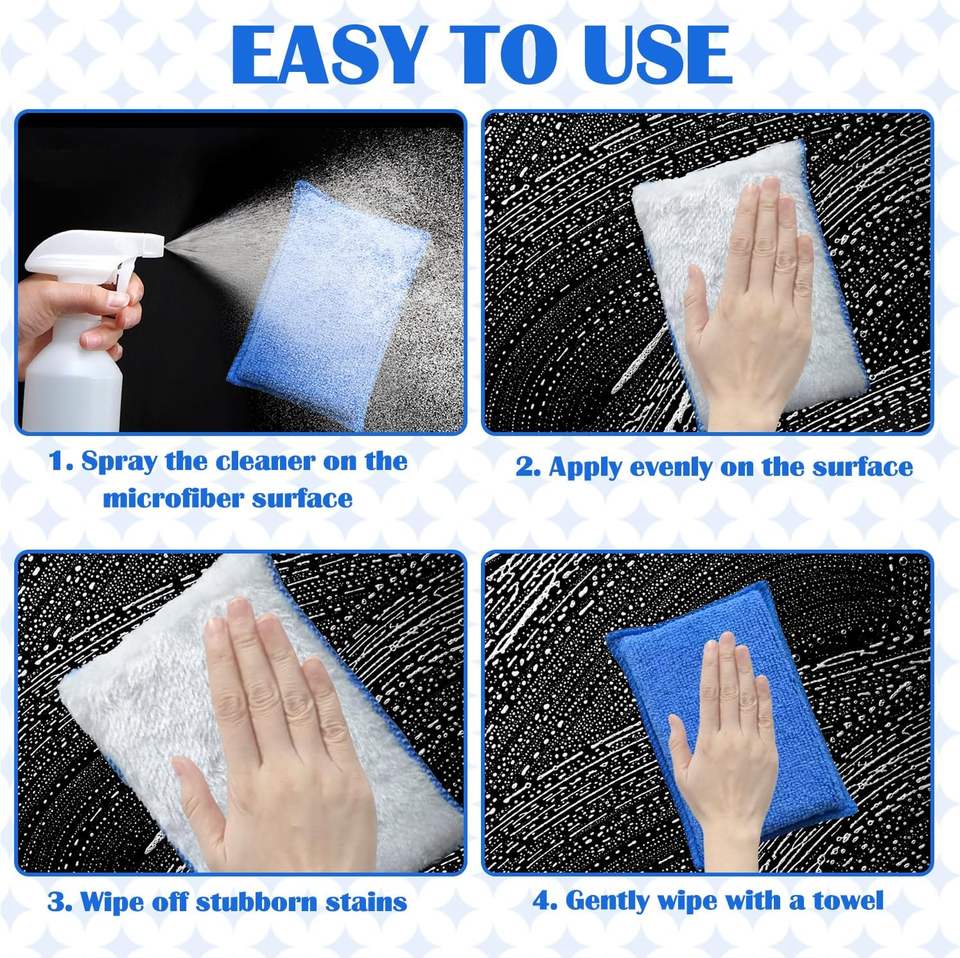 EASY TO USE

1. Spray the cleaner on the microfiber surface

2. Apply evenly on the surface

3. Wipe off stubborn stains

4. Gently wipe with a towel