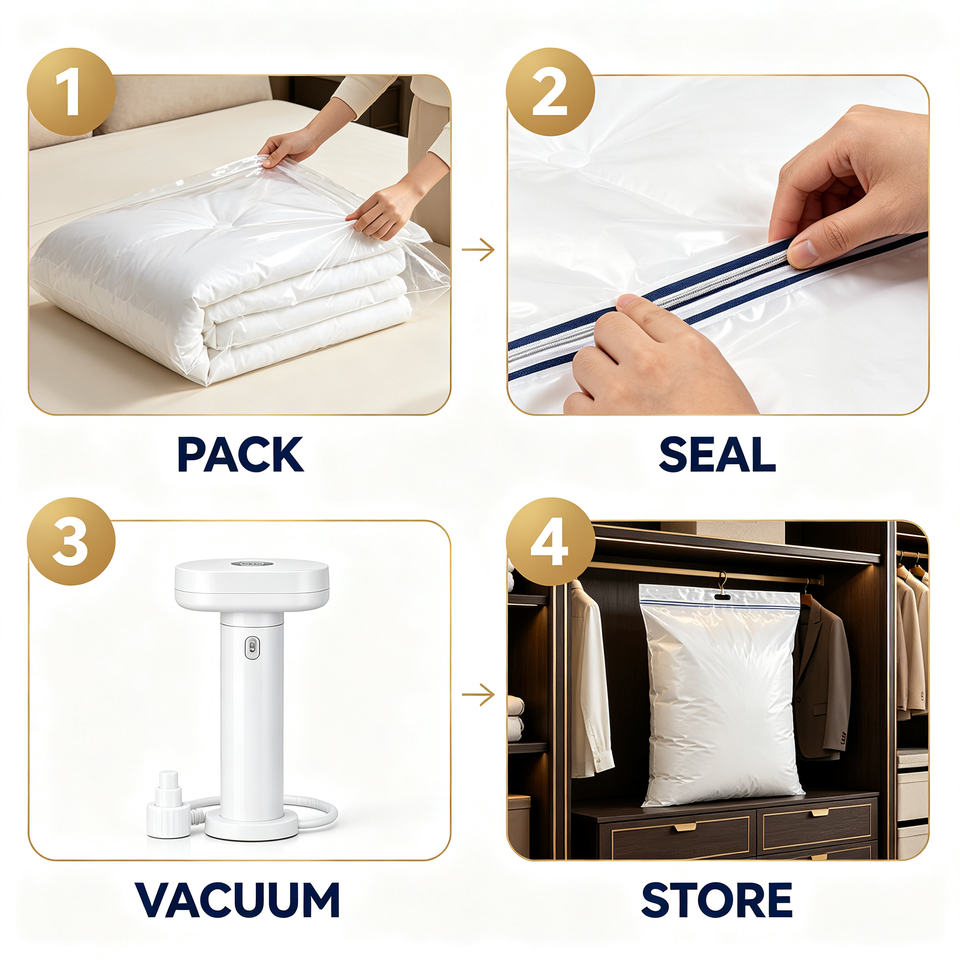 1

PACK

2

SEAL

3

VACUUM

4

STORE