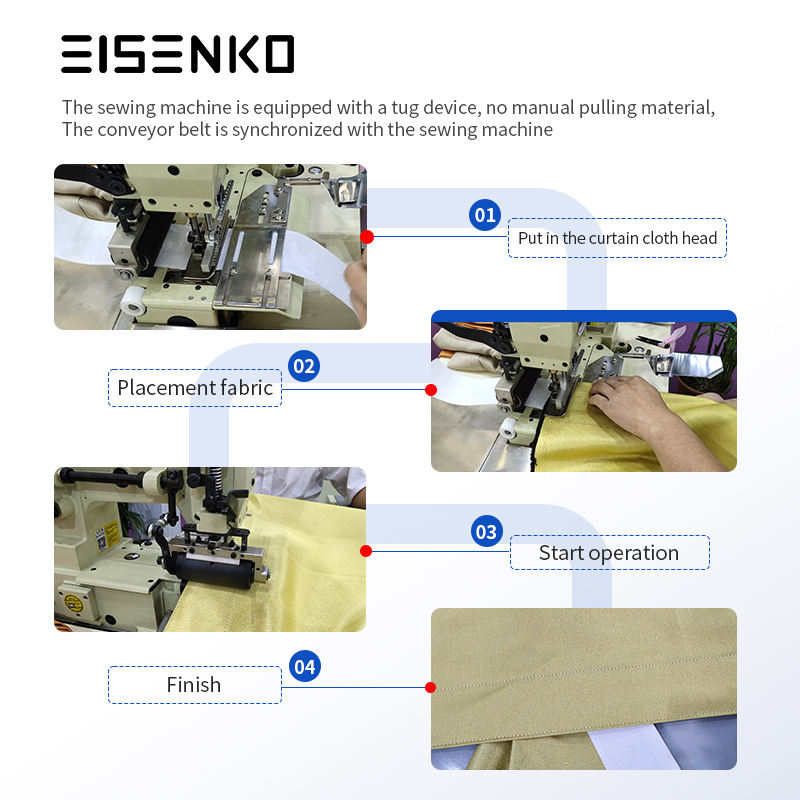 EISENKO

The sewing machine is equipped with a tug device, no manual pulling material, The conveyor belt is synchronized with the sewing machine

01
Put in the curtain cloth head

02
Placement fabric

03
Start operation

04
Finish