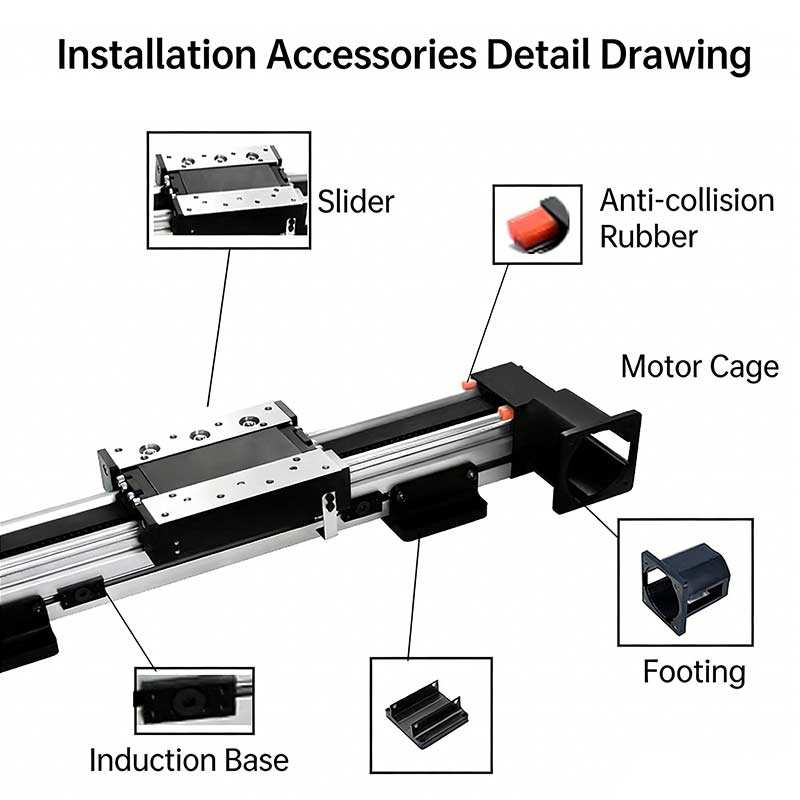 Installation Accessories Detail Drawing

Slider

Anti-collision Rubber

Motor Cage

Footing

Induction Base