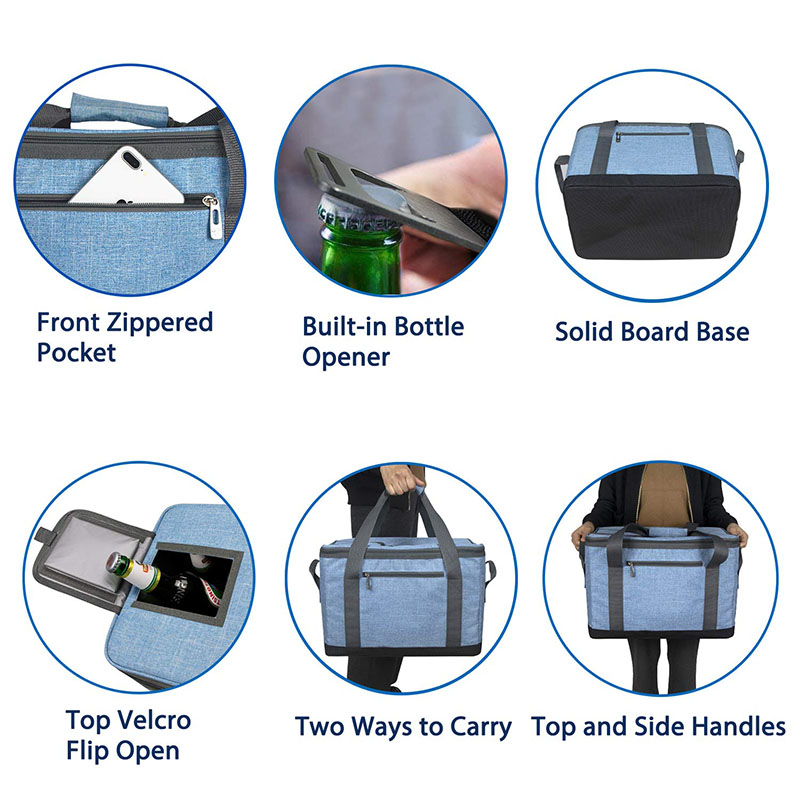 Front Zippered Pocket

Built-in Bottle Opener

Solid Board Base

Top Velcro Flip Open

Two Ways to Carry

Top and Side Handles