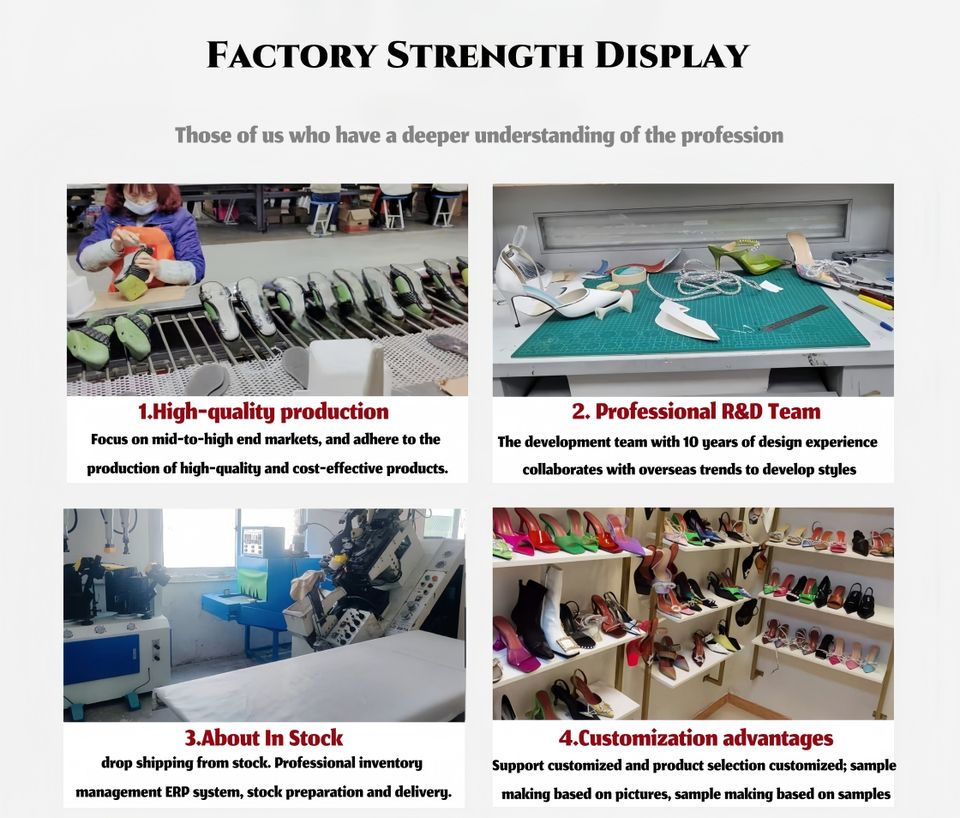 FACTORY STRENGTH DISPLAY

Those of us who have a deeper understanding of the profession

1.High-quality production
Focus on mid-to-high end markets, and adhere to the production of high-quality and cost-effective products.

2. Professional R&D Team
The development team with 10 years of design experience collaborates with overseas trends to develop styles

3.About In Stock
drop shipping from stock. Professional inventory management ERP system, stock preparation and delivery.

4.Customization advantages
Support customized and product selection customized; sample making based on pictures, sample making based on samples