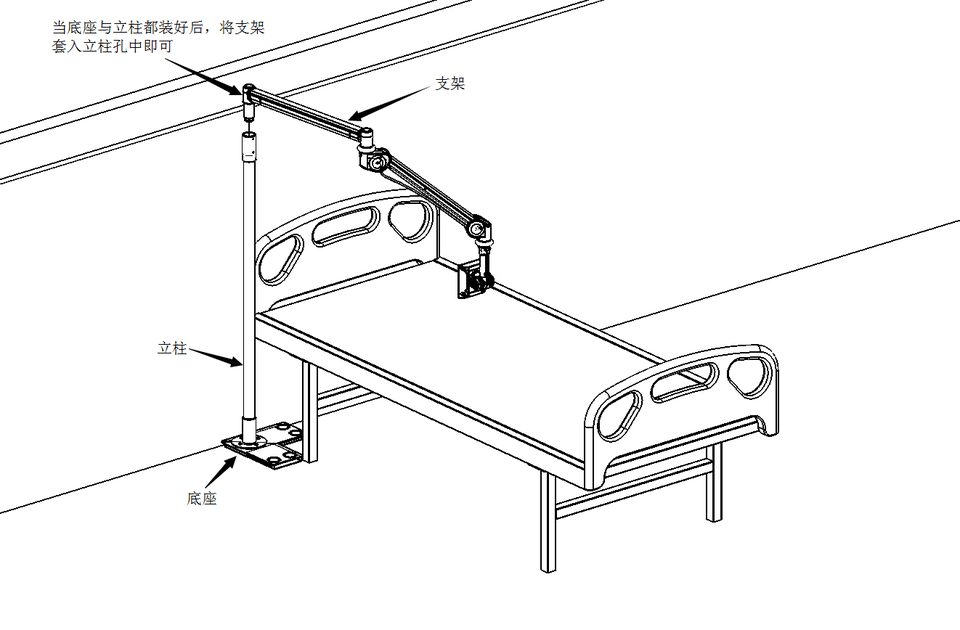 当底座与立柱都装好后，将支架套入立柱孔中即可

支架

立柱

底座