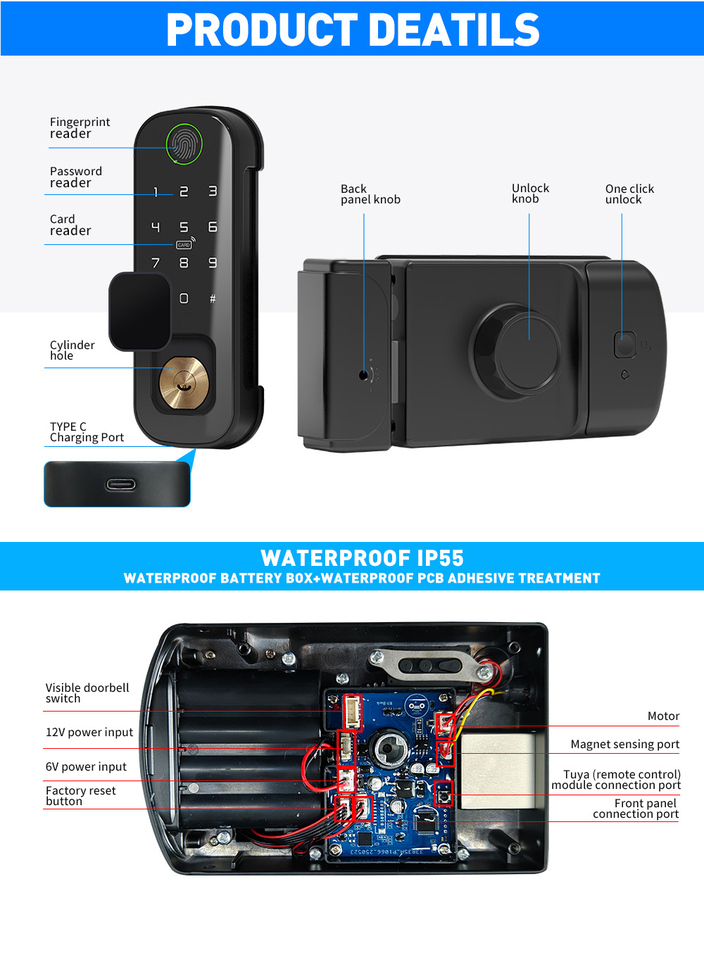 PRODUCT DEATILS

Fingerprint reader

Password reader

Card reader

Cylinder hole

TYPE C Charging Port

1 2 3
4 5 6
CARD
7 8 9
0 #

Back panel knob

Unlock knob

One click unlock

WATERPROOF IP55

WATERPROOF BATTERY BOX+WATERPROOF PCB ADHESIVE TREATMENT

Visible doorbell switch

12V power input

6V power input

Factory reset button

Motor

Magnet sensing port

Tuya (remote control) module connection port

Front panel connection port