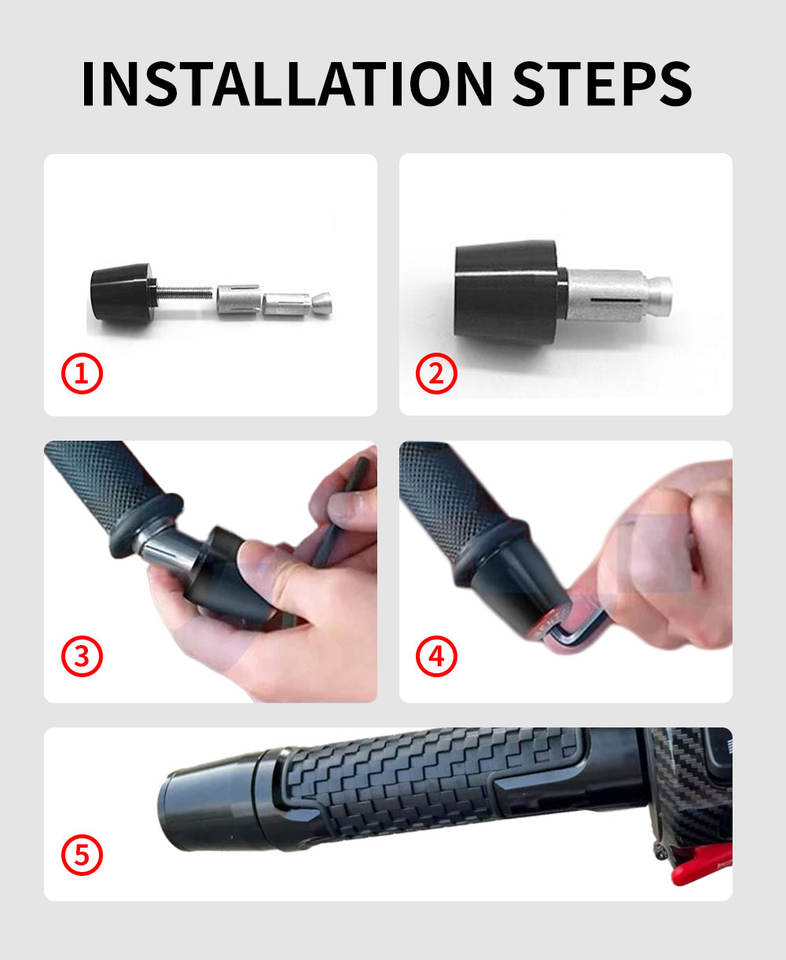 INSTALLATION STEPS

①

②

③

④

⑤