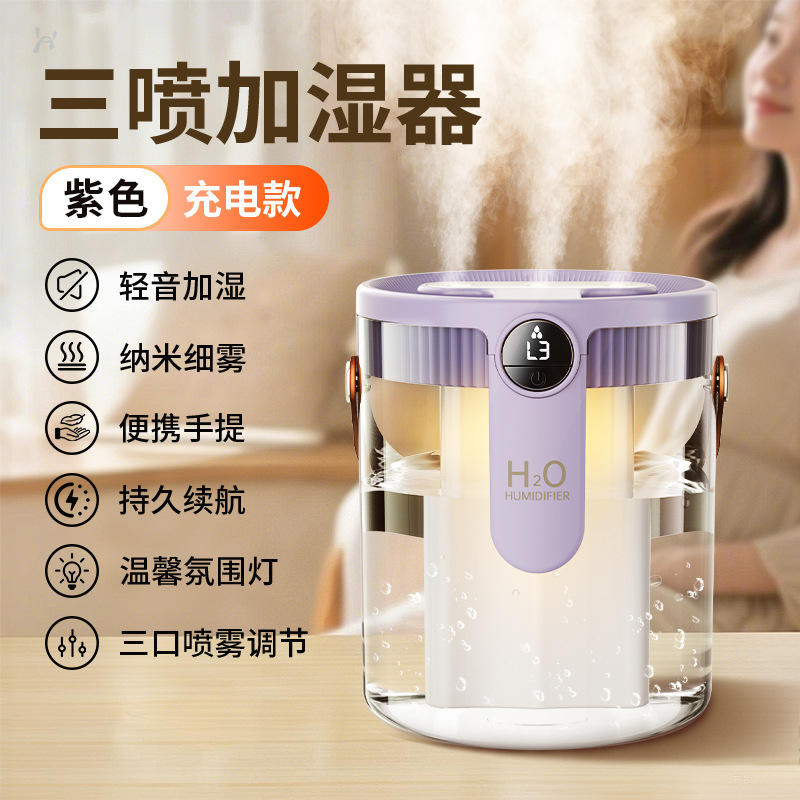 三喷加湿器

紫色 充电款

轻音加湿

纳米细雾

便携手提

持久续航

温馨氛围灯

三口喷雾调节

L3

$H_2O$
HUMIDIFIER