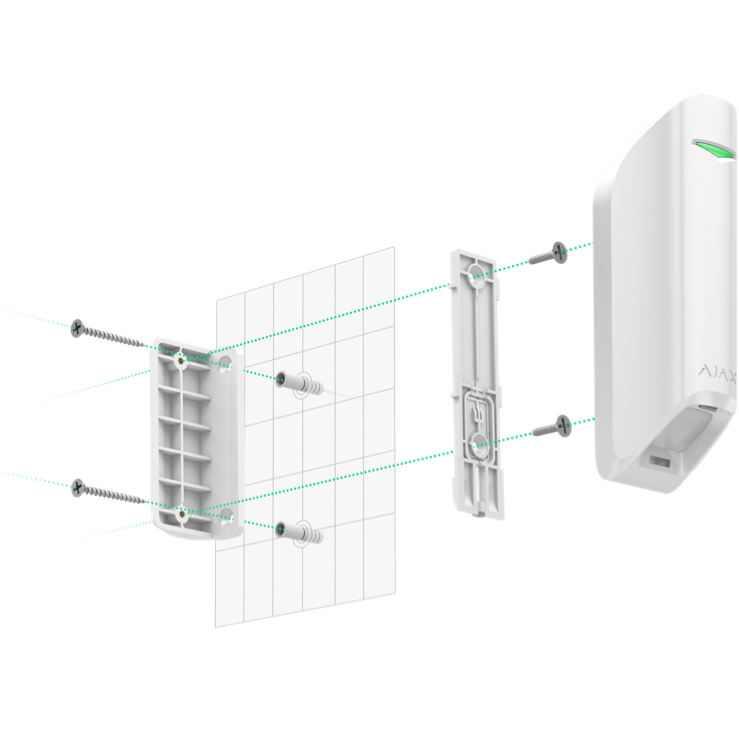 AJAX