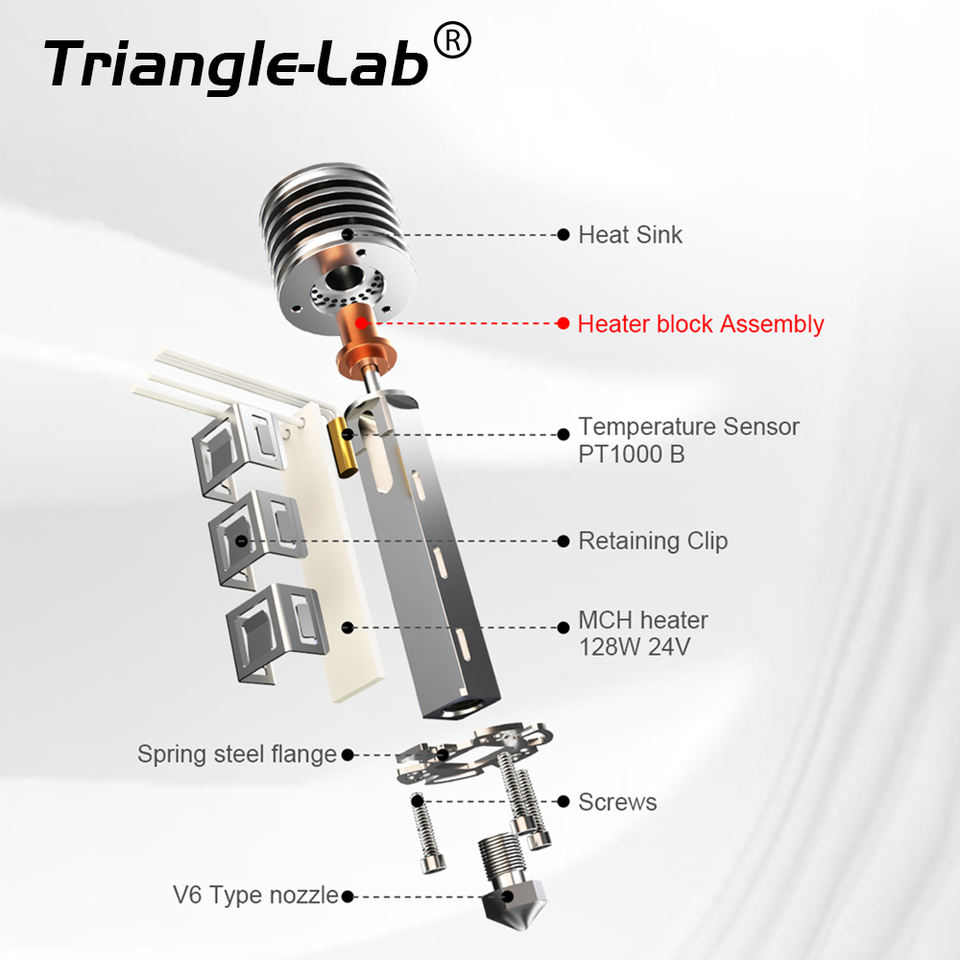 Triangle-Lab®

Heat Sink

Heater block Assembly

Temperature Sensor PT1000 B

Retaining Clip

MCH heater 128W 24V

Spring steel flange

Screws

V6 Type nozzle