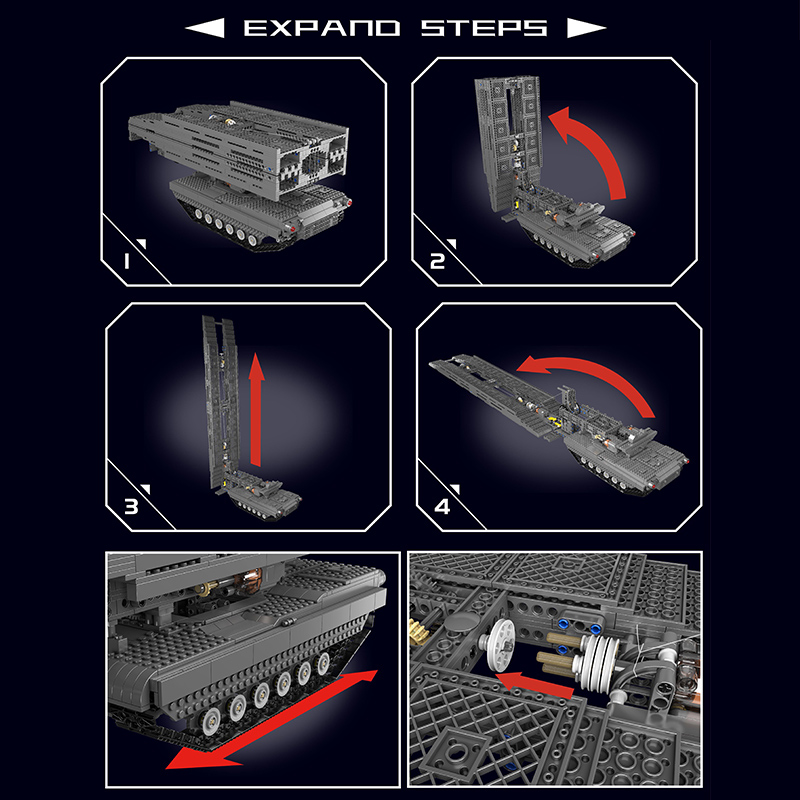 EXPAND STEPS

1

2

3

4