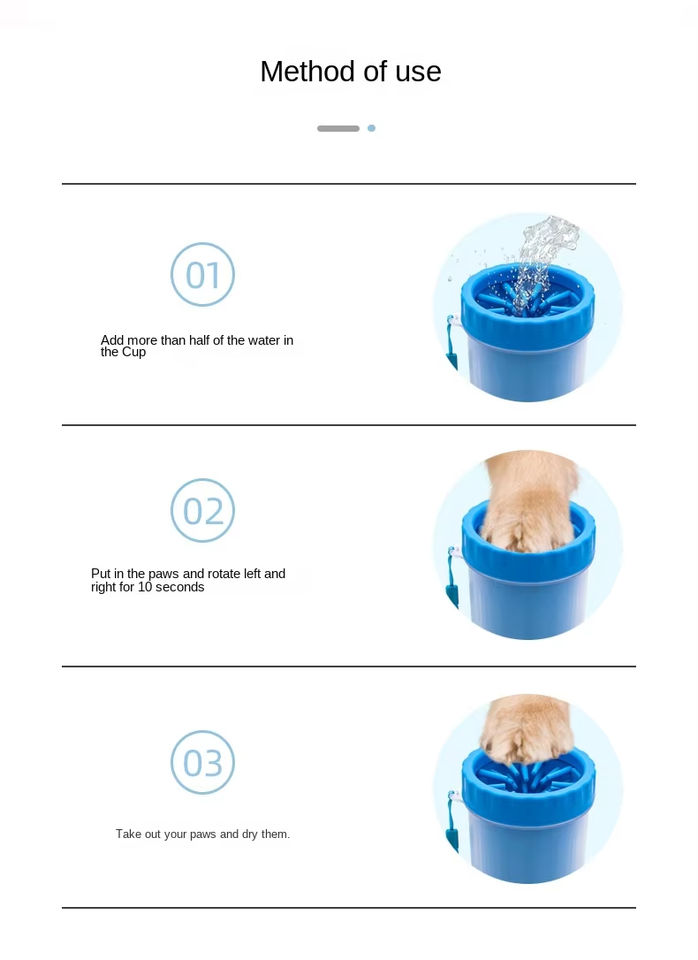 Method of use

01

Add more than half of the water in the Cup

02

Put in the paws and rotate left and right for 10 seconds

03

Take out your paws and dry them.