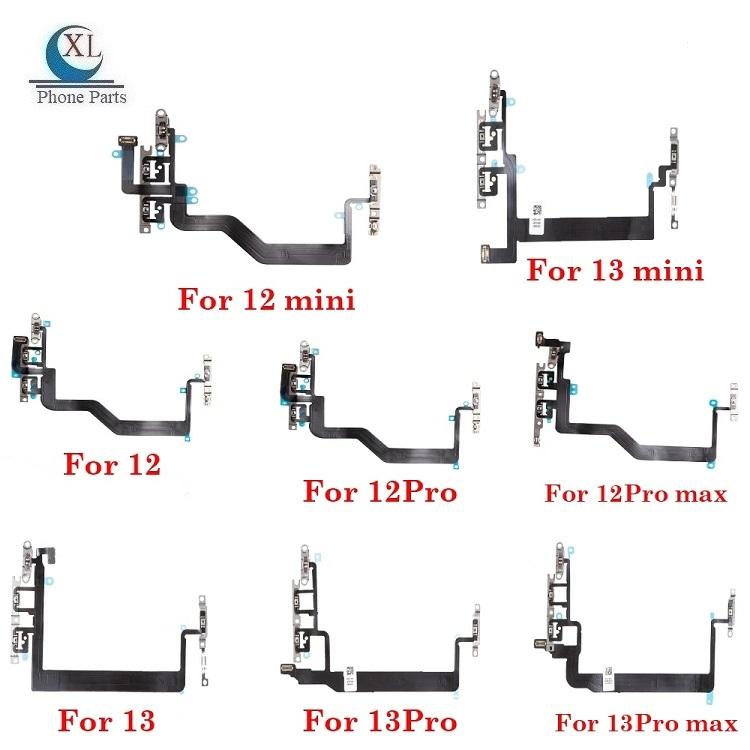 XL
Phone Parts

For 12 mini

For 13 mini

For 12

For 12Pro

For 12Pro max

For 13

For 13Pro

For 13Pro max