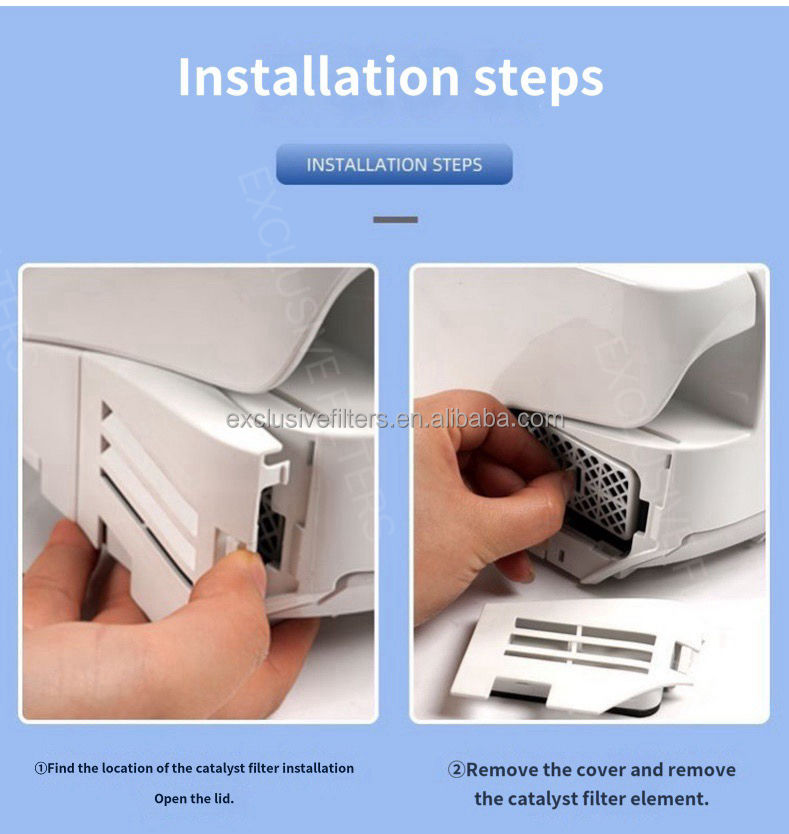 Installation steps

INSTALLATION STEPS

EXCLUSIVE FILTERS

exclusivefilters.en.alibaba.com

①Find the location of the catalyst filter installation Open the lid.

②Remove the cover and remove the catalyst filter element.