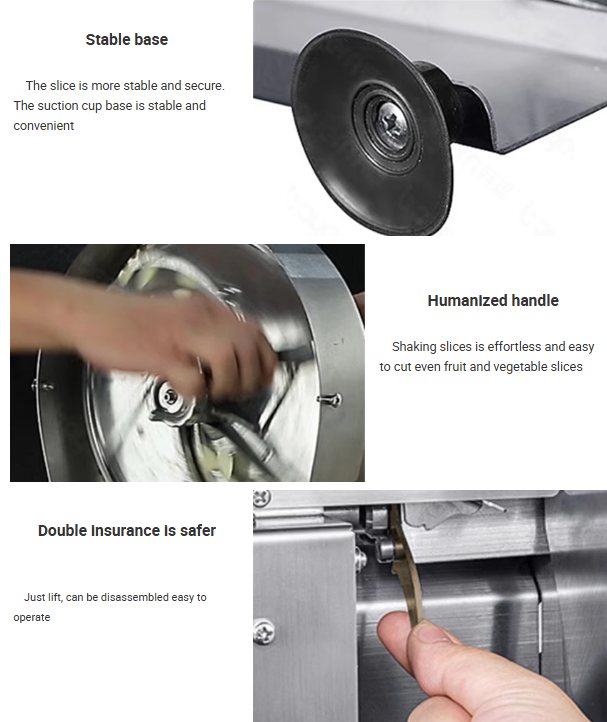 Stable base

The slice is more stable and secure. The suction cup base is stable and convenient

Humanized handle

Shaking slices is effortless and easy to cut even fruit and vegetable slices

Double Insurance Is safer

Just lift, can be disassembled easy to operate