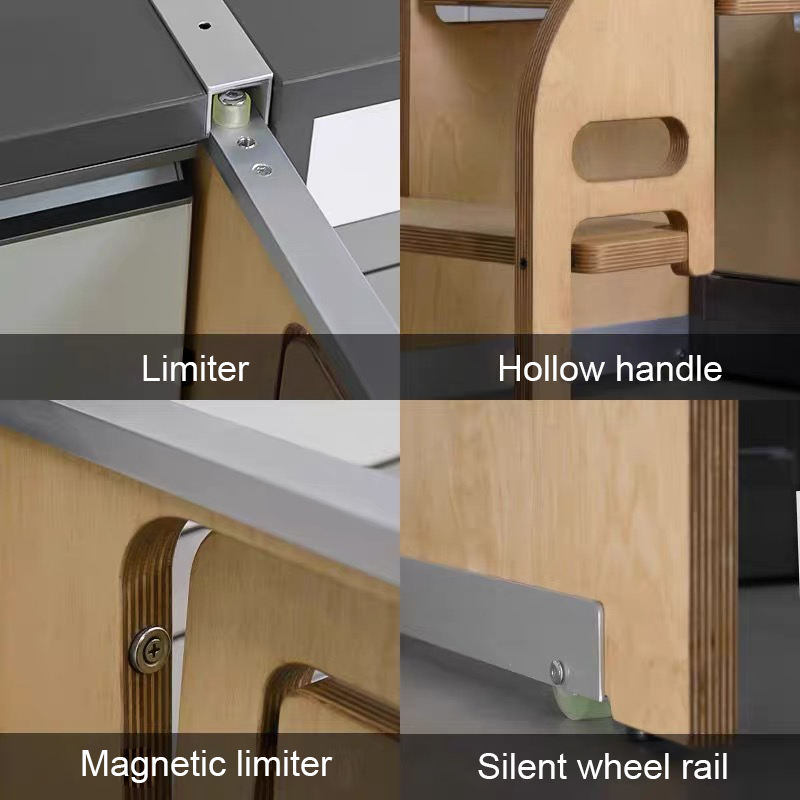 Limiter

Hollow handle

Magnetic limiter

Silent wheel rail