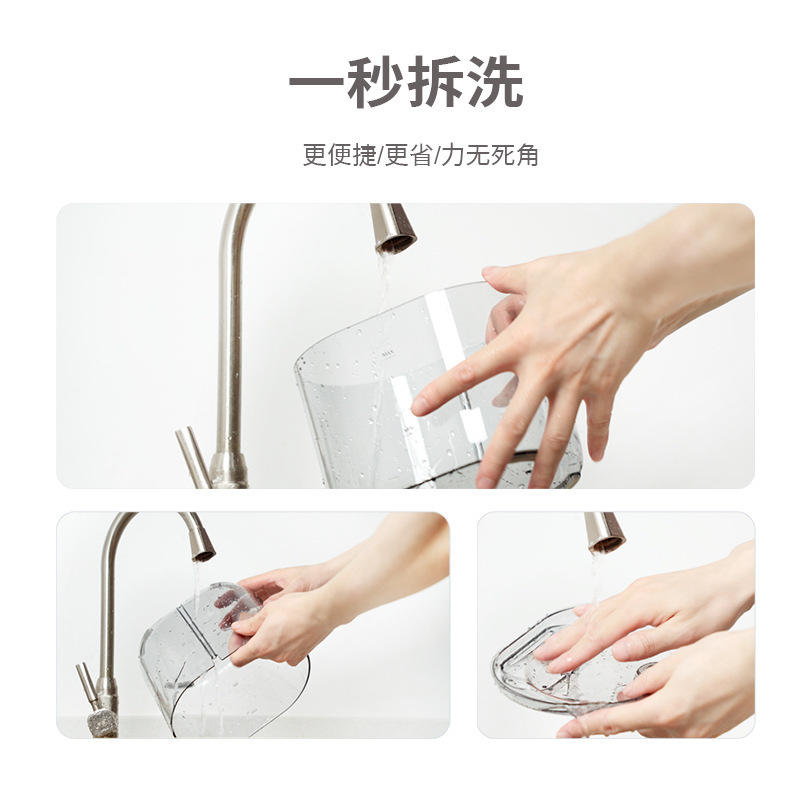 一秒拆洗

更便捷/更省/力无死角