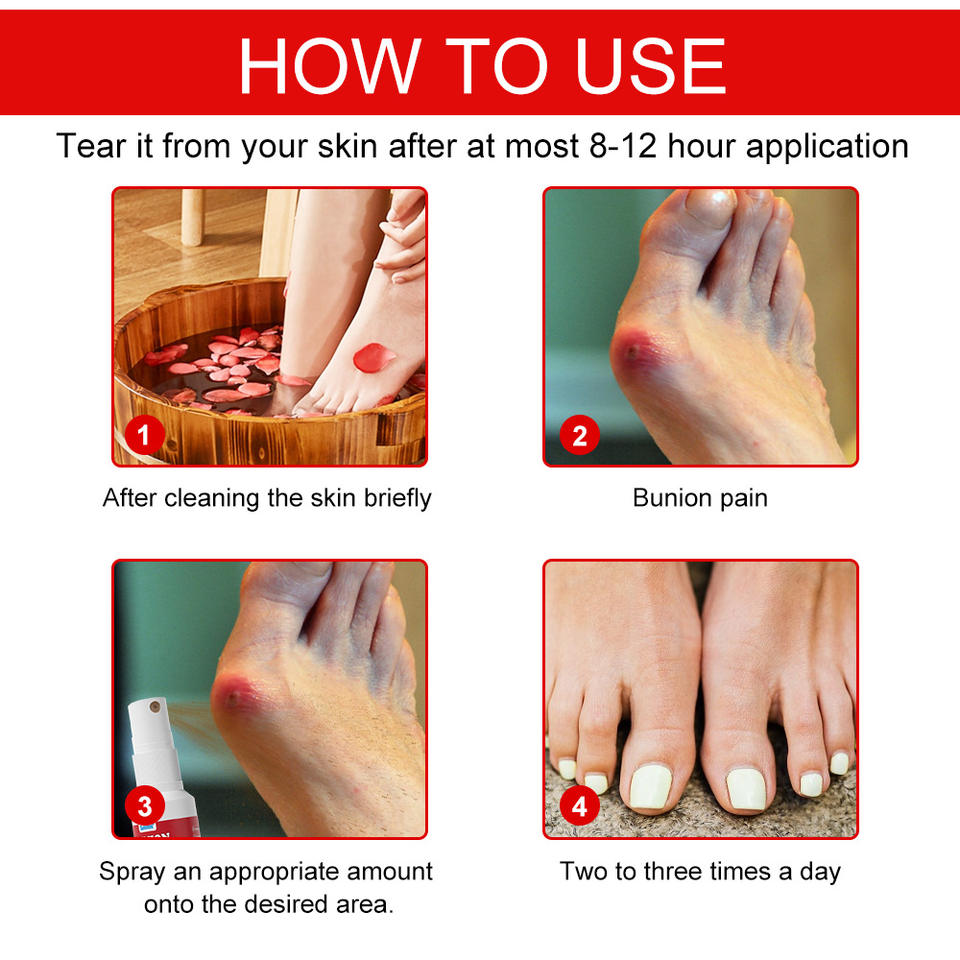 HOW TO USE

Tear it from your skin after at most 8-12 hour application

1

After cleaning the skin briefly

2

Bunion pain

3

Spray an appropriate amount onto the desired area.

4

Two to three times a day