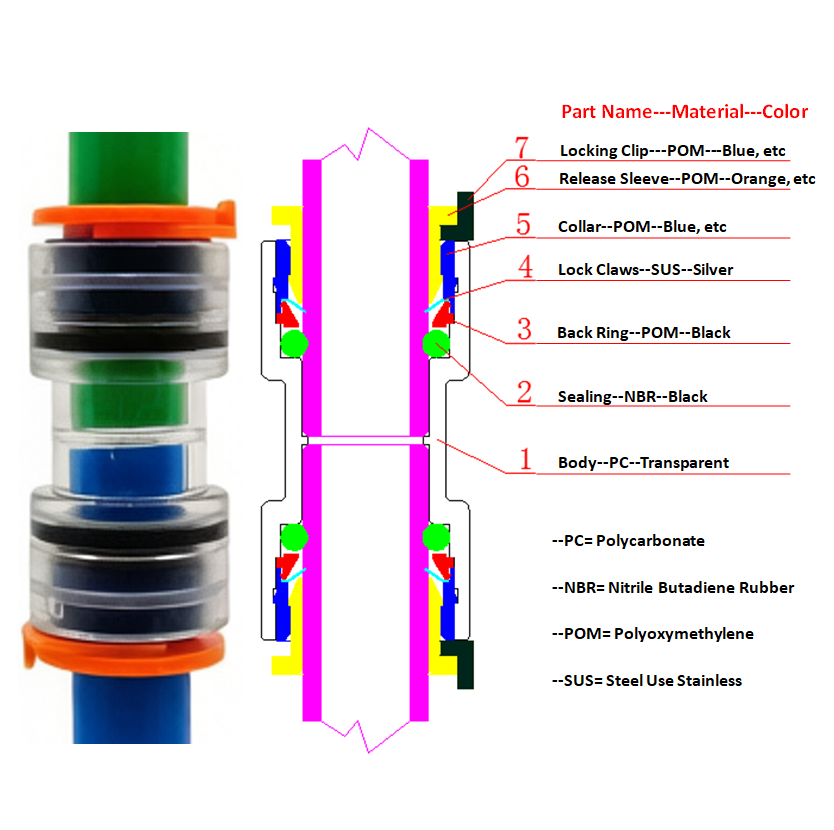 Part Name---Material---Color

7 Locking Clip---POM---Blue, etc

6 Release Sleeve--POM--Orange, etc

5 Collar--POM--Blue, etc

4 Lock Claws--SUS--Silver

3 Back Ring--POM--Black

2 Sealing--NBR--Black

1 Body--PC--Transparent

--PC= Polycarbonate

--NBR= Nitrile Butadiene Rubber

--POM= Polyoxymethylene

--SUS= Steel Use Stainless