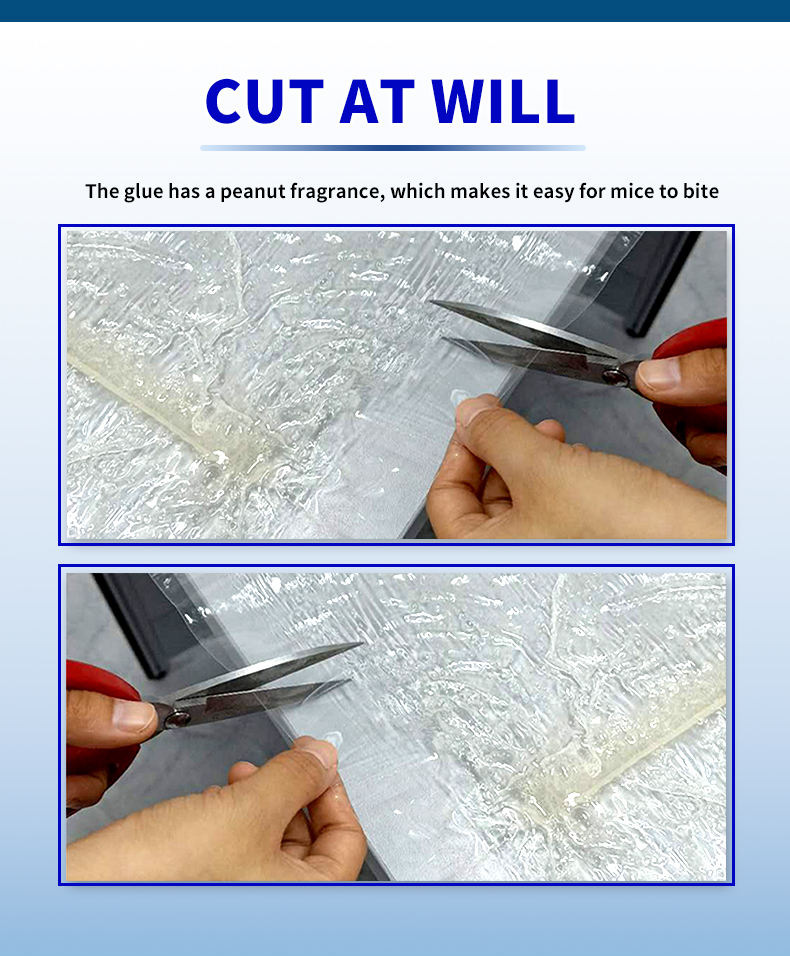 CUT AT WILL

The glue has a peanut fragrance, which makes it easy for mice to bite