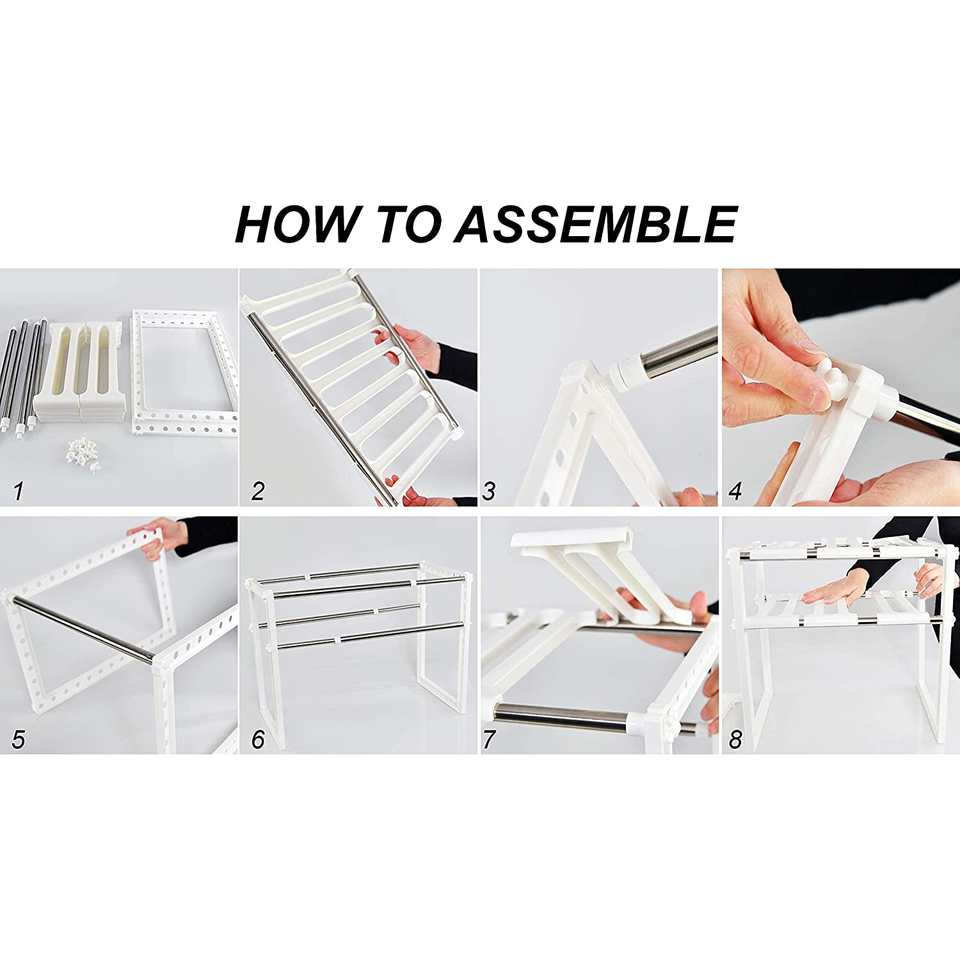 HOW TO ASSEMBLE

1

2

3

4

5

6

7

8