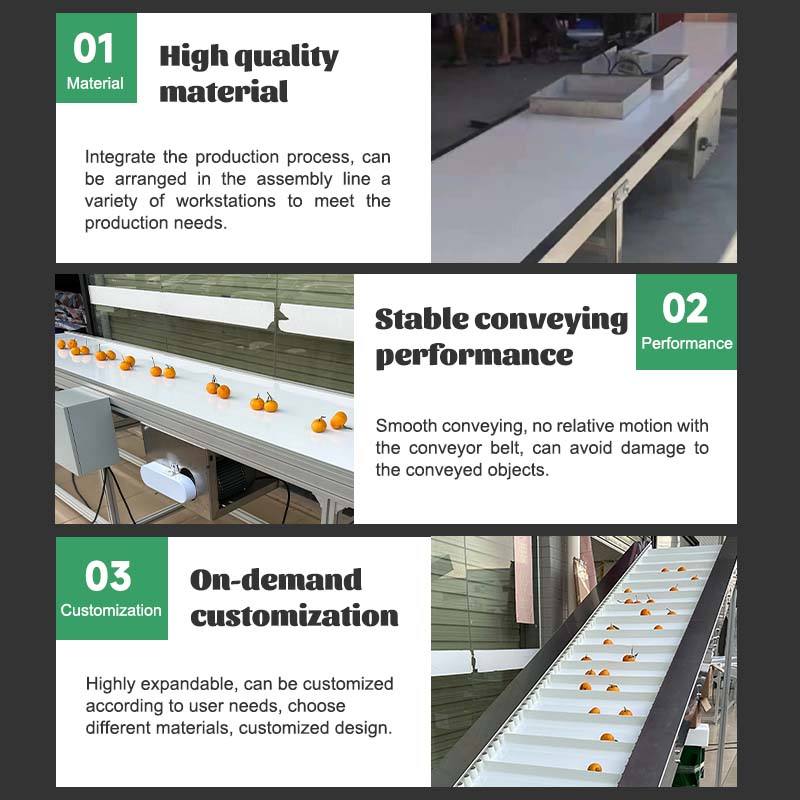 01
Material

High quality material

Integrate the production process, can be arranged in the assembly line a variety of workstations to meet the production needs.

Stable conveying performance

02
Performance

Smooth conveying, no relative motion with the conveyor belt, can avoid damage to the conveyed objects.

03
Customization

On-demand customization

Highly expandable, can be customized according to user needs, choose different materials, customized design.