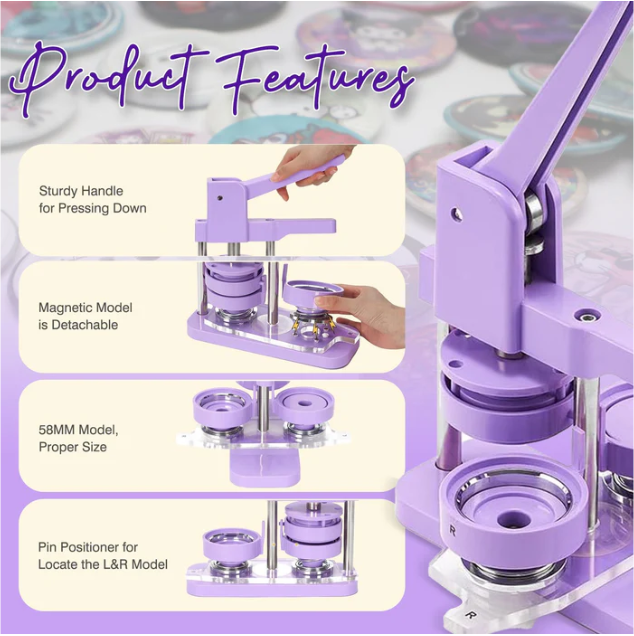 Product Features

Sturdy Handle for Pressing Down

Magnetic Model is Detachable

58MM Model, Proper Size

Pin Positioner for Locate the L&R Model

R

R