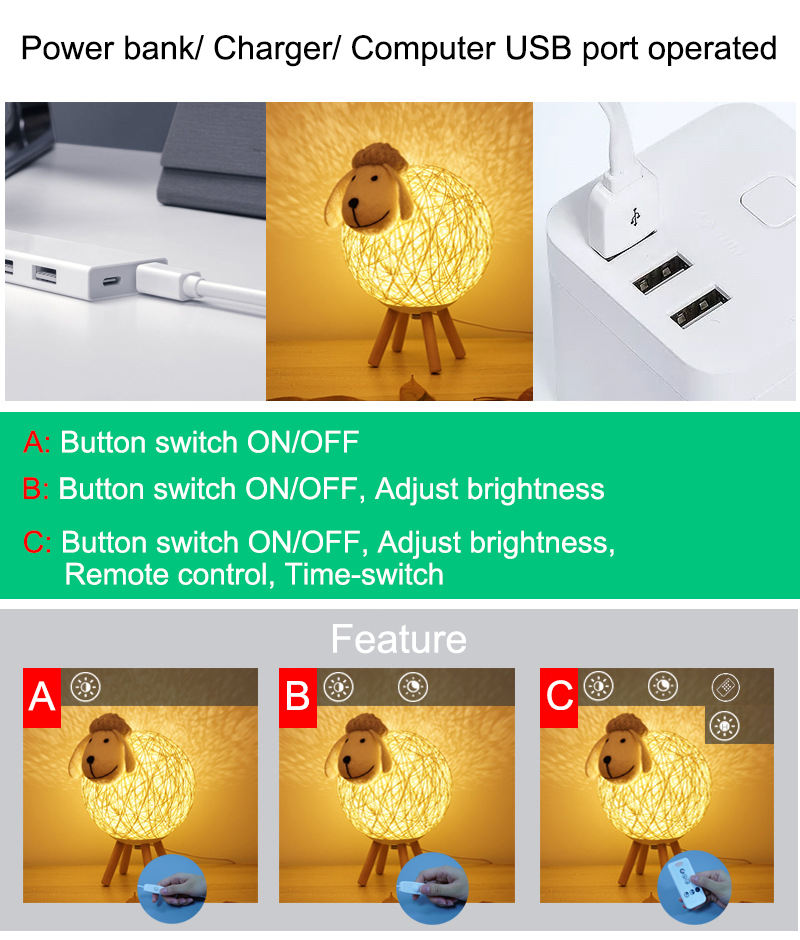 Power bank/ Charger/ Computer USB port operated

A: Button switch ON/OFF

B: Button switch ON/OFF, Adjust brightness

C: Button switch ON/OFF, Adjust brightness, Remote control, Time-switch

Feature

A

B

C