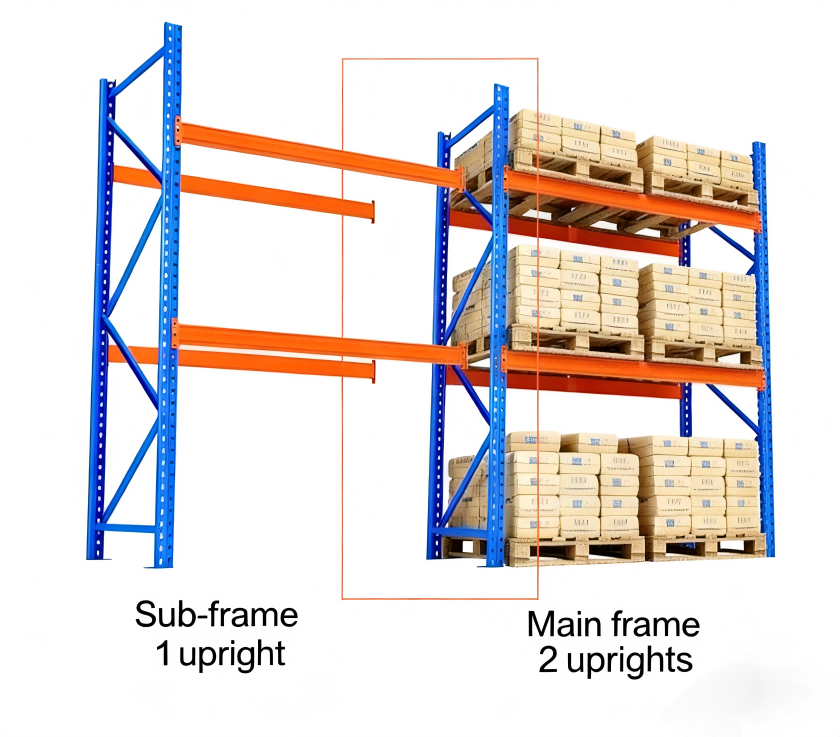 Sub-frame
1 upright

Main frame
2 uprights