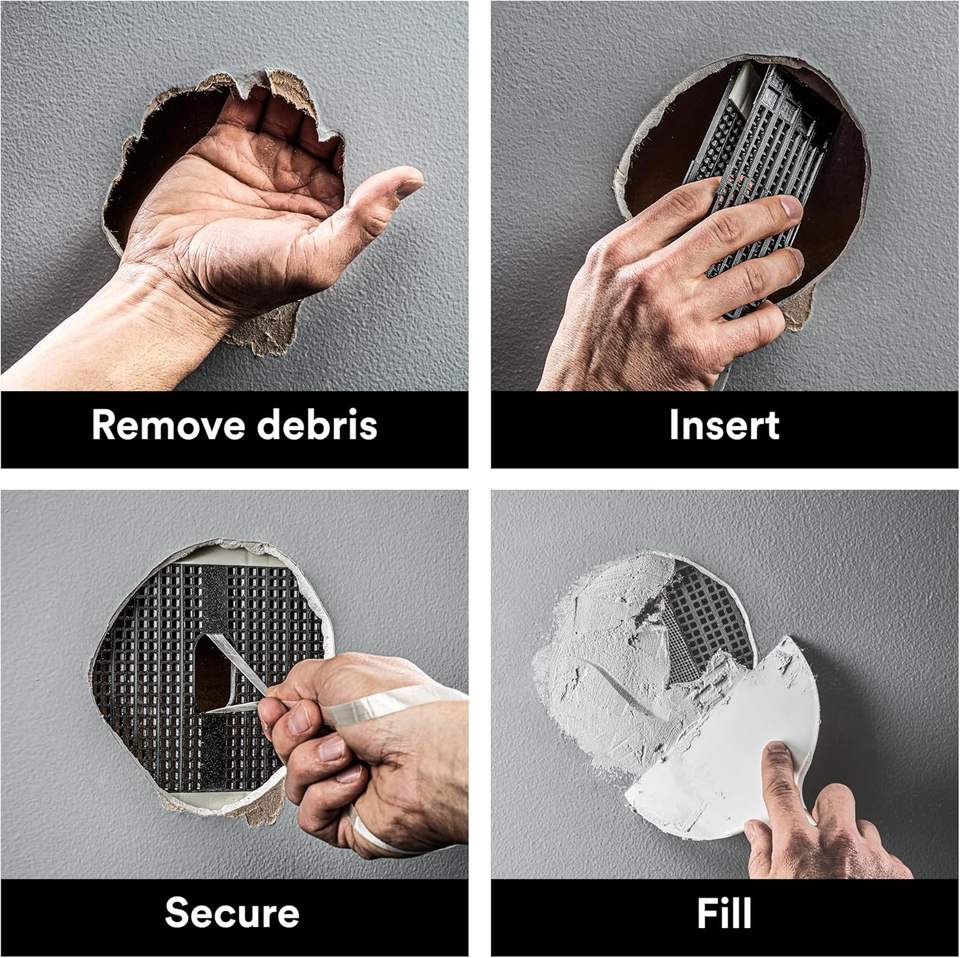 Remove debris

Insert

Secure

Fill