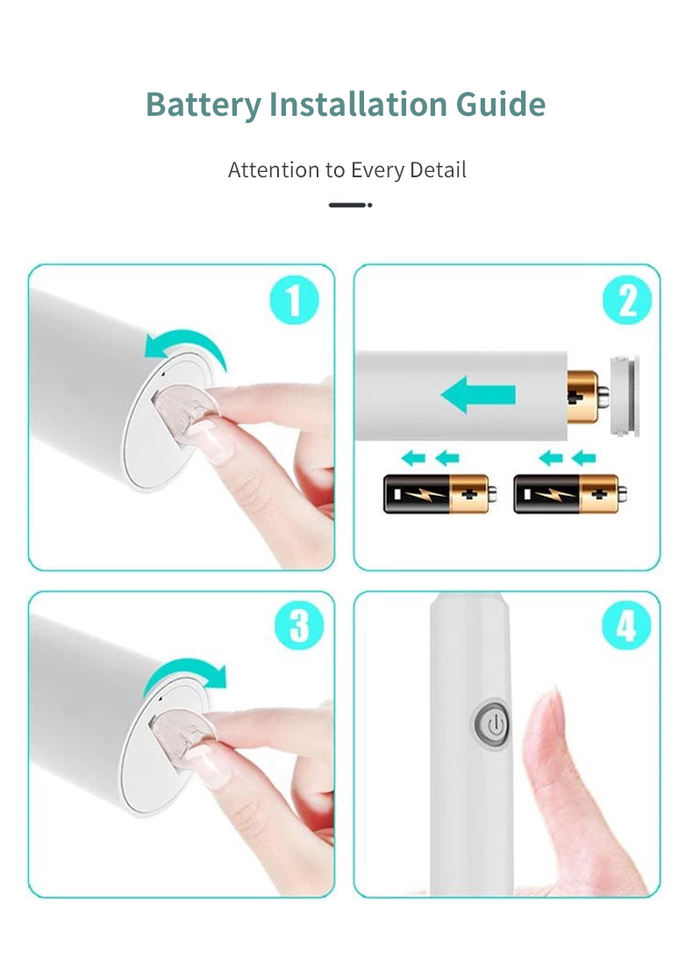 Battery Installation Guide

Attention to Every Detail

1

2

3

4