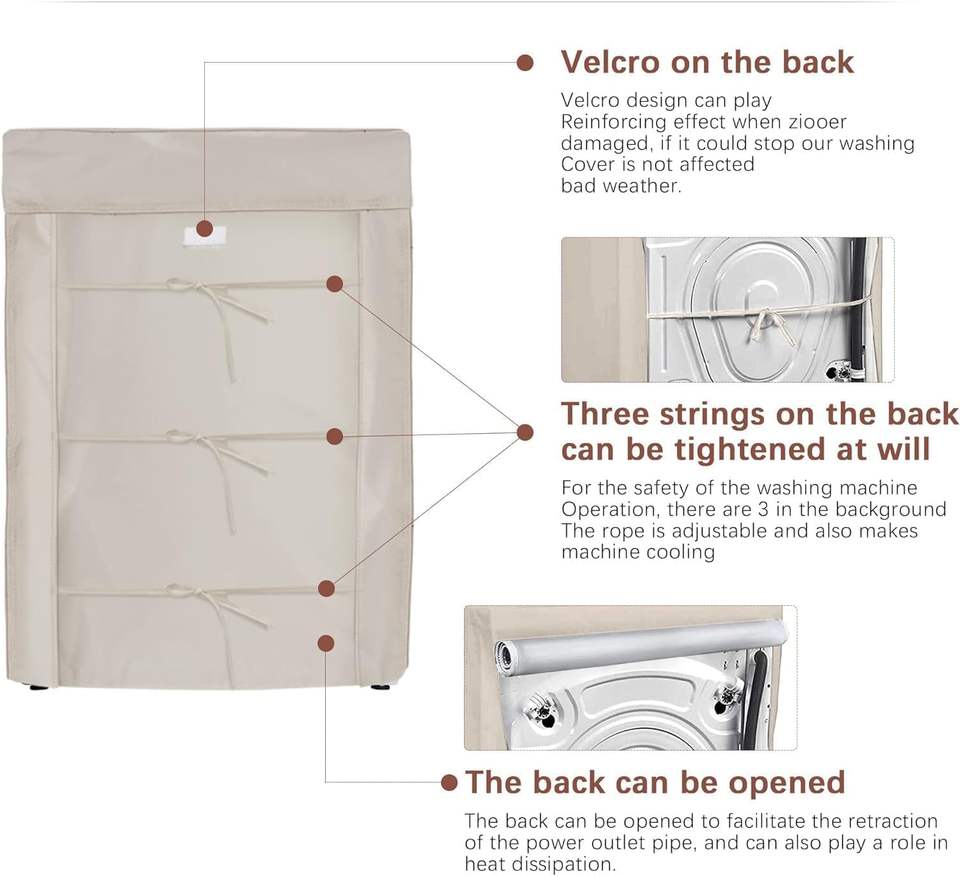 Velcro on the back

Velcro design can play Reinforcing effect when ziooer damaged, if it could stop our washing Cover is not affected bad weather.

Three strings on the back can be tightened at will

For the safety of the washing machine Operation, there are 3 in the background The rope is adjustable and also makes machine cooling

The back can be opened

The back can be opened to facilitate the retraction of the power outlet pipe, and can also play a role in heat dissipation.