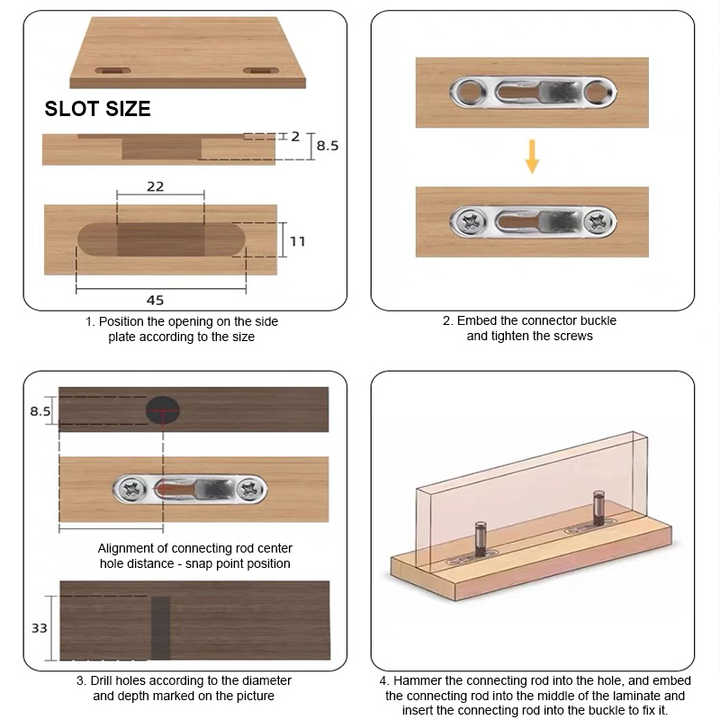 SLOT SIZE

2

8.5

22

11

45

1. Position the opening on the side plate according to the size

2. Embed the connector buckle and tighten the screws

8.5

Alignment of connecting rod center hole distance - snap point position

33

3. Drill holes according to the diameter and depth marked on the picture

4. Hammer the connecting rod into the hole, and embed the connecting rod into the middle of the laminate and insert the connecting rod into the buckle to fix it.