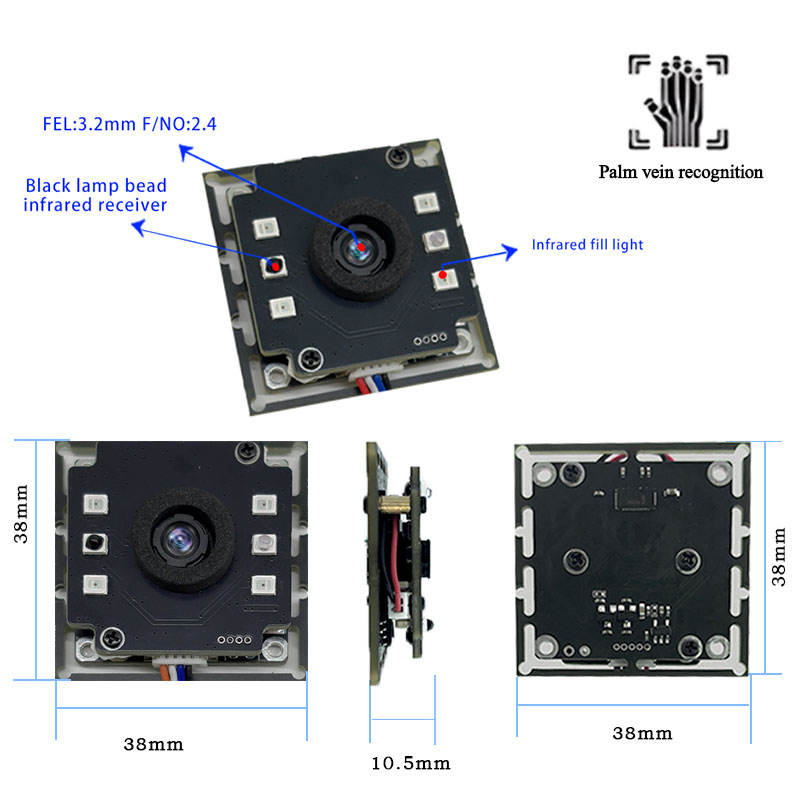 FEL:3.2mm F/NO:2.4

Black lamp bead
infrared receiver

Infrared fill light

Palm vein recognition

38mm

38mm

10.5mm

38mm

38mm