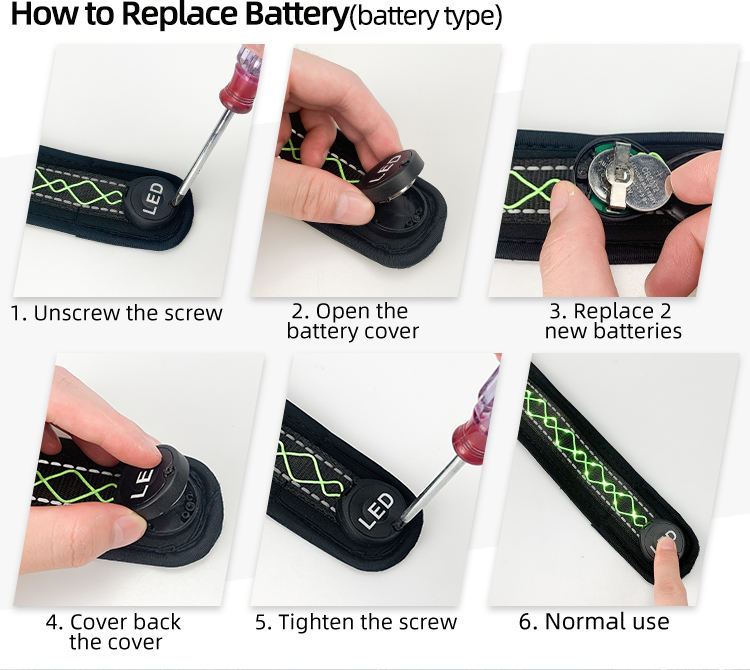 How to Replace Battery(battery type)

LED

LED

1. Unscrew the screw

2. Open the battery cover

3. Replace 2 new batteries

LE

LED

4. Cover back the cover

5. Tighten the screw

6. Normal use