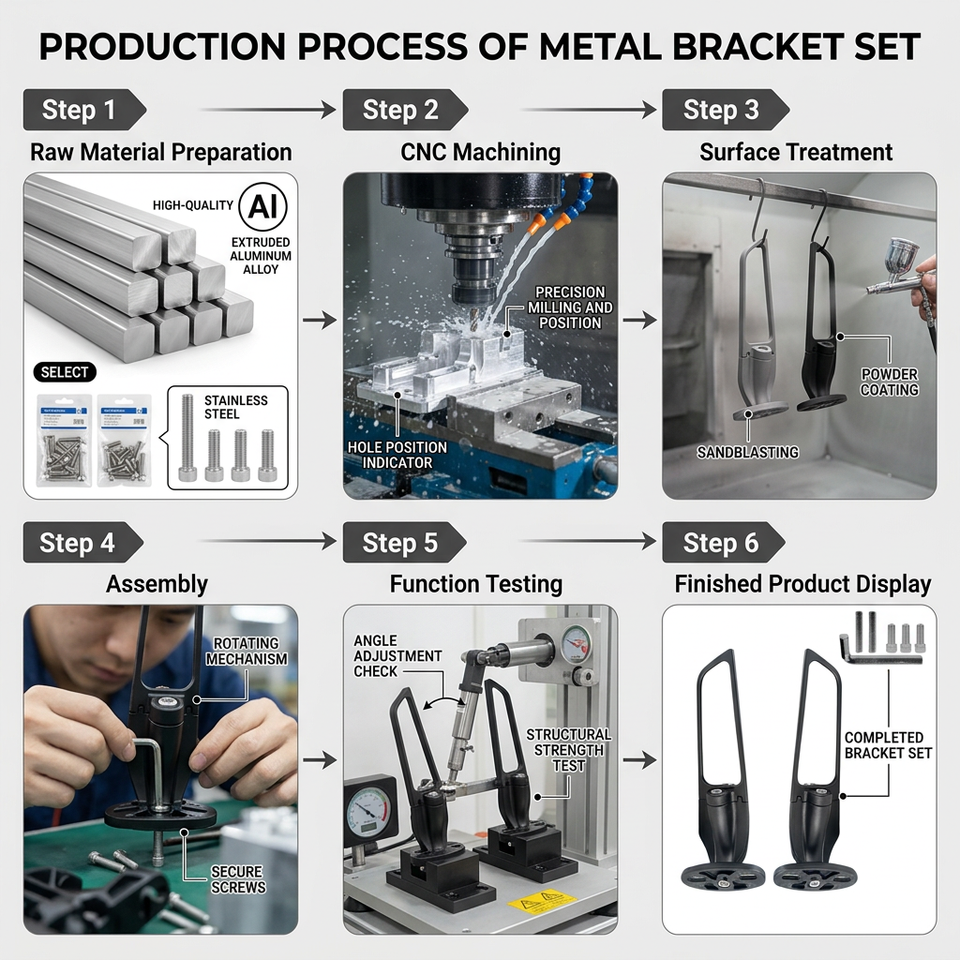 PRODUCTION PROCESS OF METAL BRACKET SET

Step 1
Raw Material Preparation
HIGH-QUALITY
Al
EXTRUDED ALUMINUM ALLOY
SELECT
STAINLESS STEEL

Step 2
CNC Machining
PRECISION MILLING AND POSITION
HOLE POSITION INDICATOR

Step 3
Surface Treatment
POWDER COATING
SANDBLASTING

Step 4
Assembly
ROTATING MECHANISM
SECURE SCREWS

Step 5
Function Testing
ANGLE ADJUSTMENT CHECK
STRUCTURAL STRENGTH TEST

Step 6
Finished Product Display
COMPLETED BRACKET SET